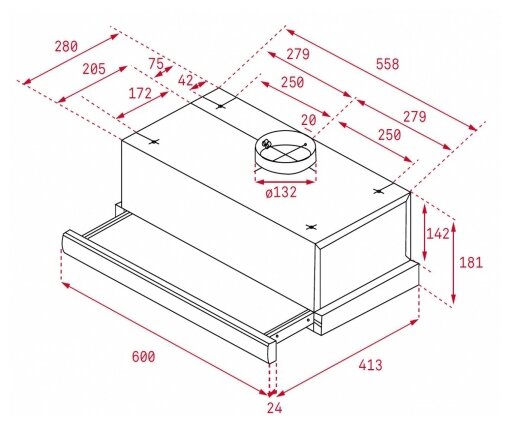 280
205
75
42
172
279
558
250
279
20
250
ø132
142
181
600
413
24