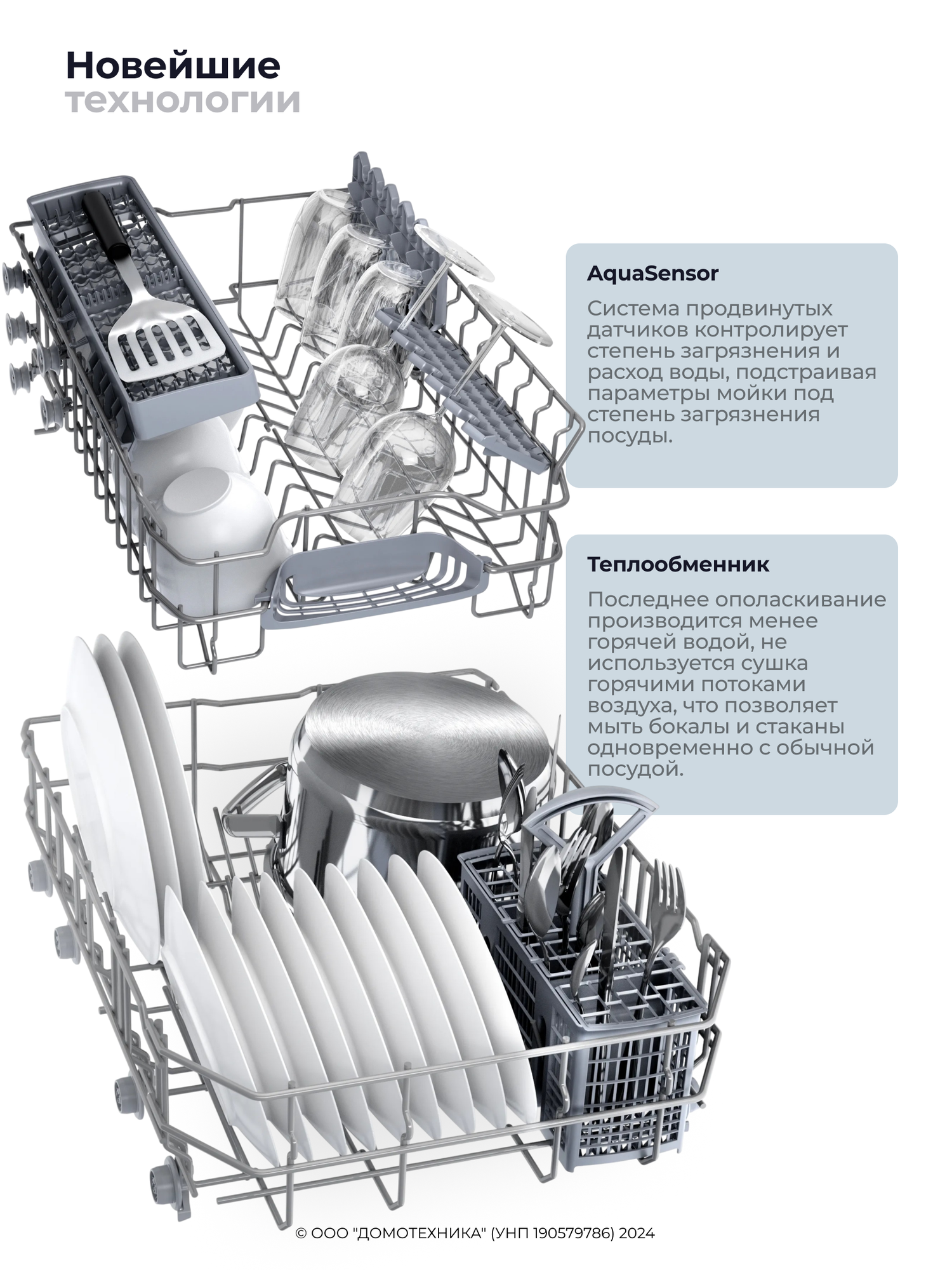 Новейшие технологии

AquaSensor

Система продвинутых датчиков контролирует степень загрязнения и расход воды, подстраивая параметры мойки под степень загрязнения посуды.

Теплообменник

Последнее ополаскивание производится менее горячей водой, не используется сушка горячими потоками воздуха, что позволяет мыть бокалы и стаканы одновременно с обычной посудой.

© ООО "ДОМОТЕХНИКА" (УНП 190579786) 2024