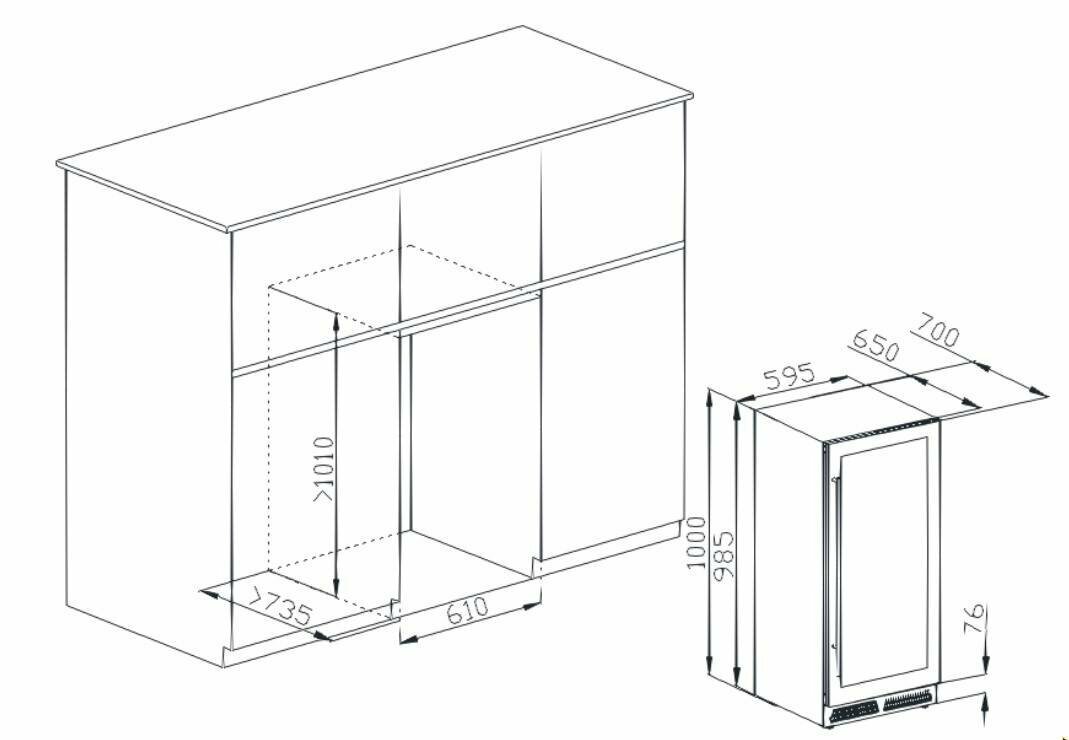 >1010
>735
610
595
650
700
1000
985
76