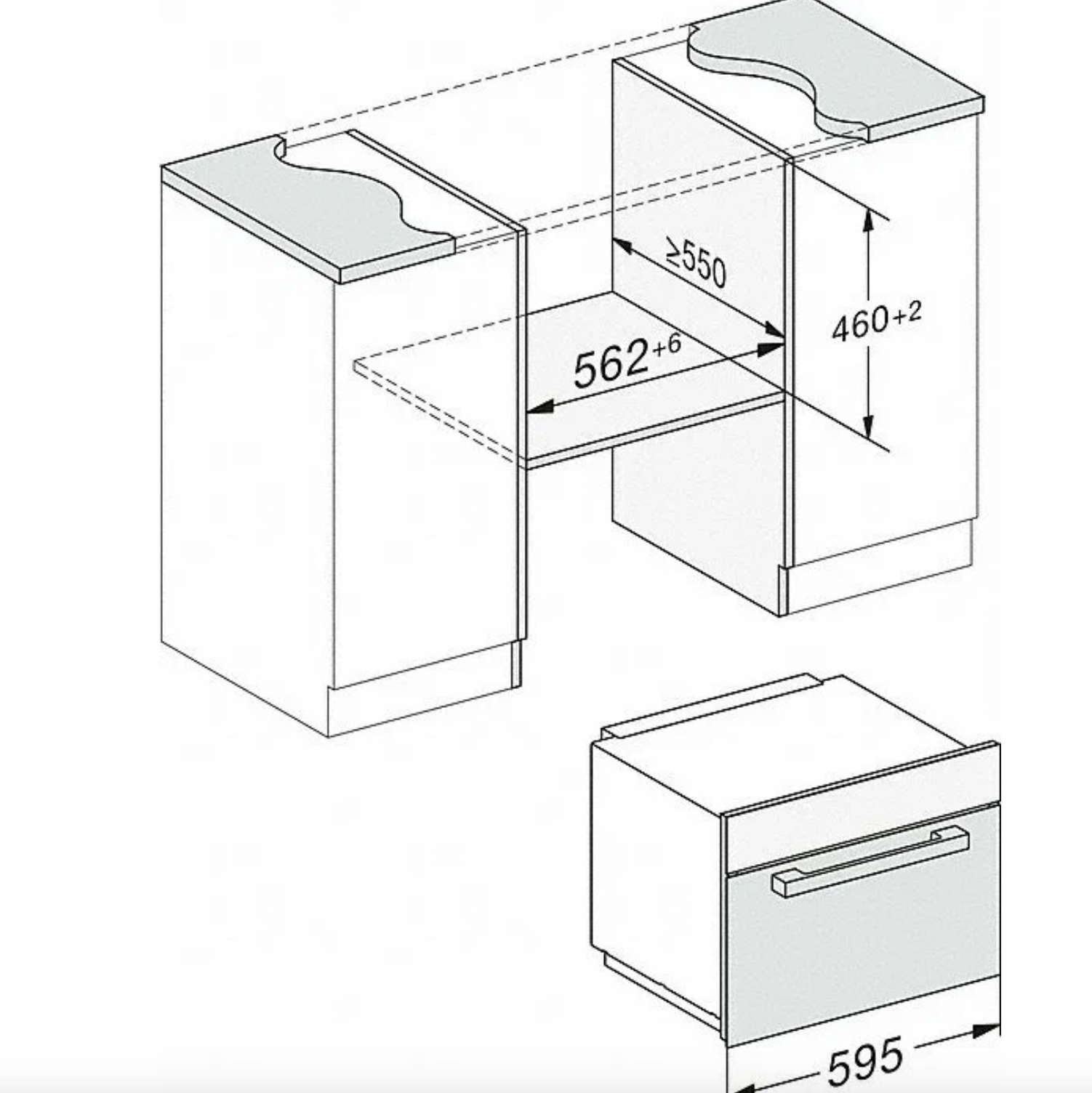 $\geq 550$

$460^{+2}$

$562^{+6}$

595