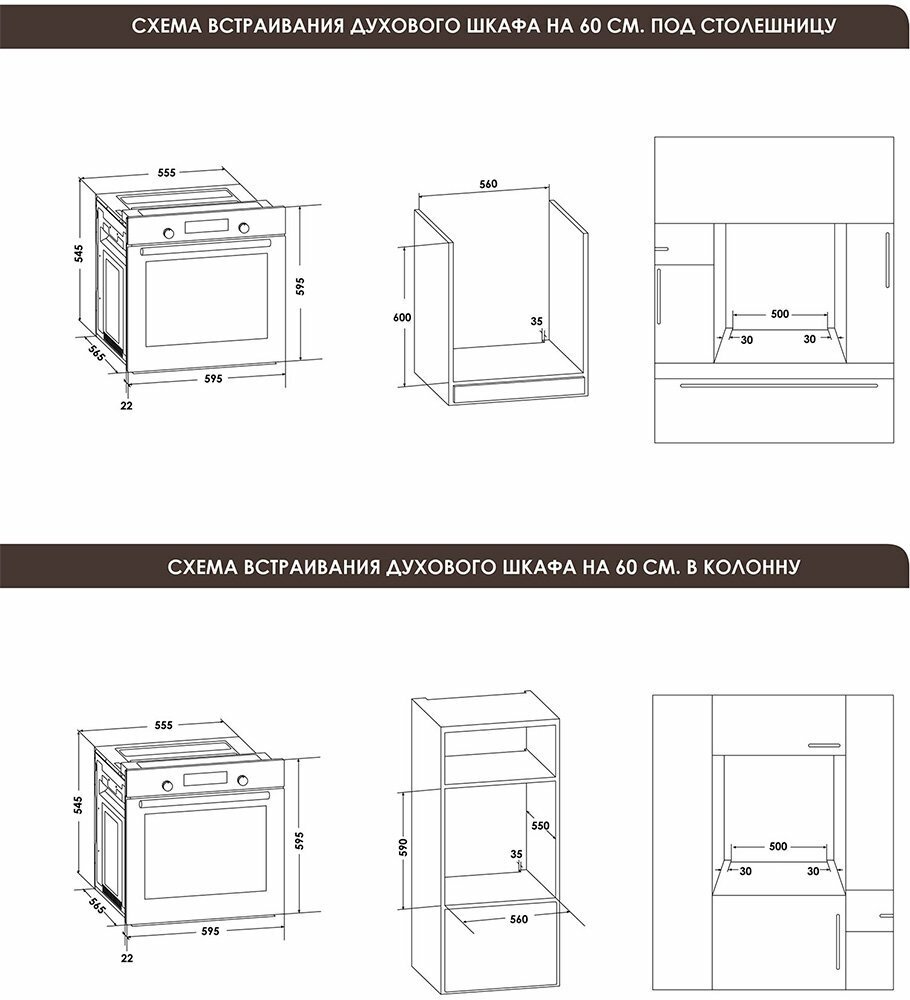 СХЕМА ВСТРАИВАНИЯ ДУХОВОГО ШКАФА НА 60 СМ. ПОД СТОЛЕШНИЦУ

555
545
595
565
595
22

560
600
35

500
30
30

СХЕМА ВСТРАИВАНИЯ ДУХОВОГО ШКАФА НА 60 СМ. В КОЛОННУ

555
545
595
565
595
22

590
550
35
560

500
30
30