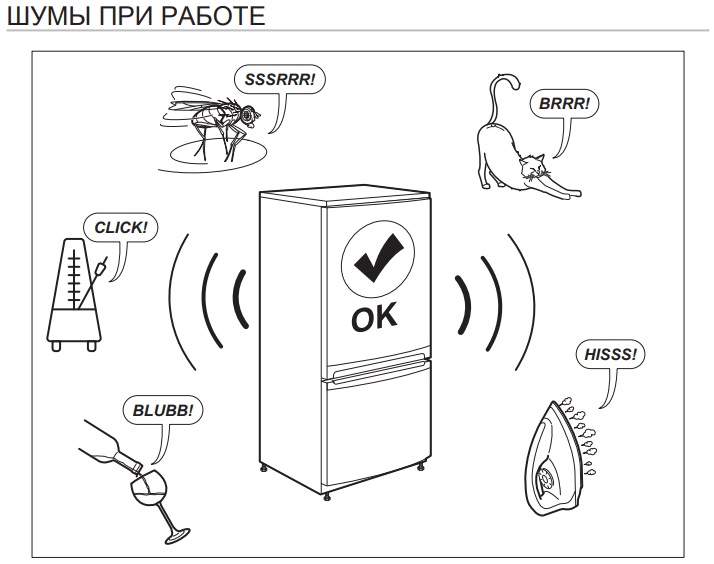 ШУМЫ ПРИ РАБОТЕ

SSSRRR!

BRRR!

CLICK!

OK

HISSS!

BLUBB!