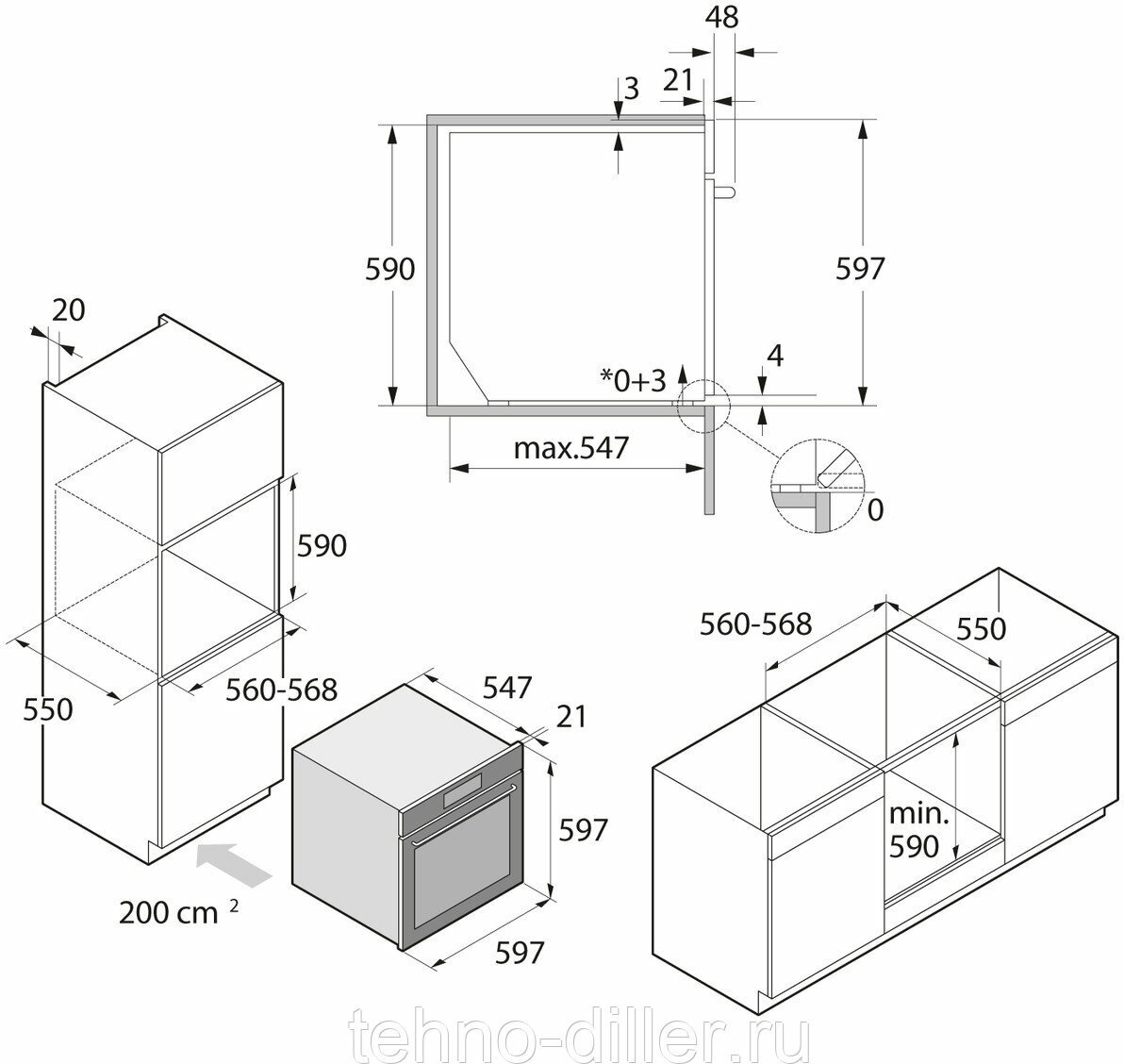 48
21
3
590
597
*0+3
4
max.547
0
20
590
550
560-568
547
21
597
597
200 cm $^2$
560-568
550
min.
590
tehno-diller.ru