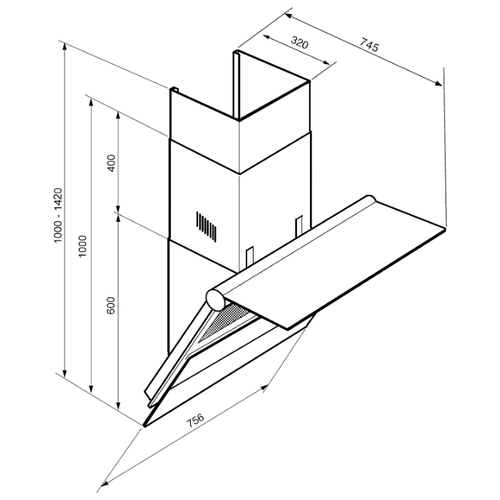 320
745
1000 - 1420
1000
400
600
756