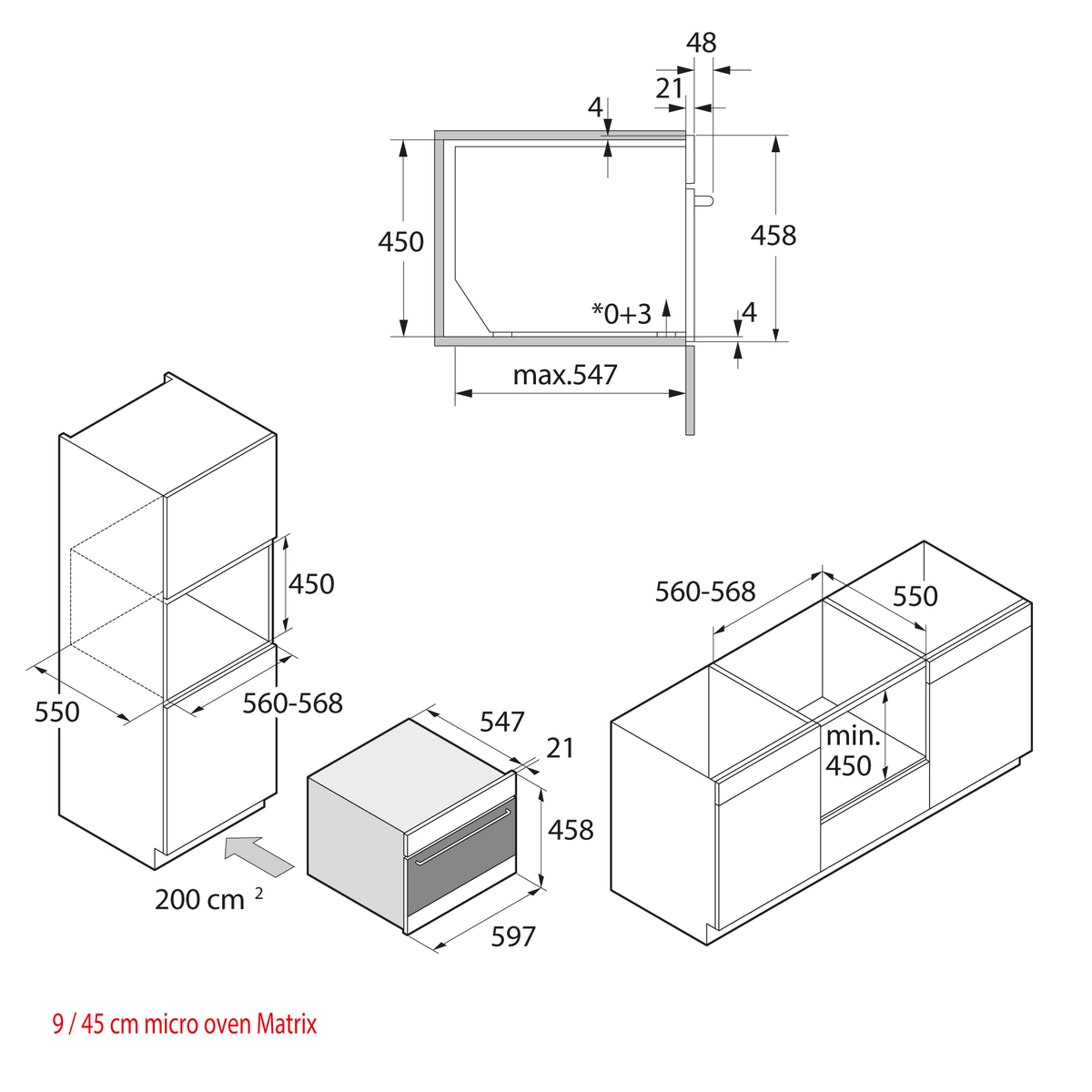 48
21
4
450
458
*0+3
4
max.547
450
550
560-568
547
21
458
597
200 cm $^2$
560-568
550
min.
450
9 / 45 cm micro oven Matrix