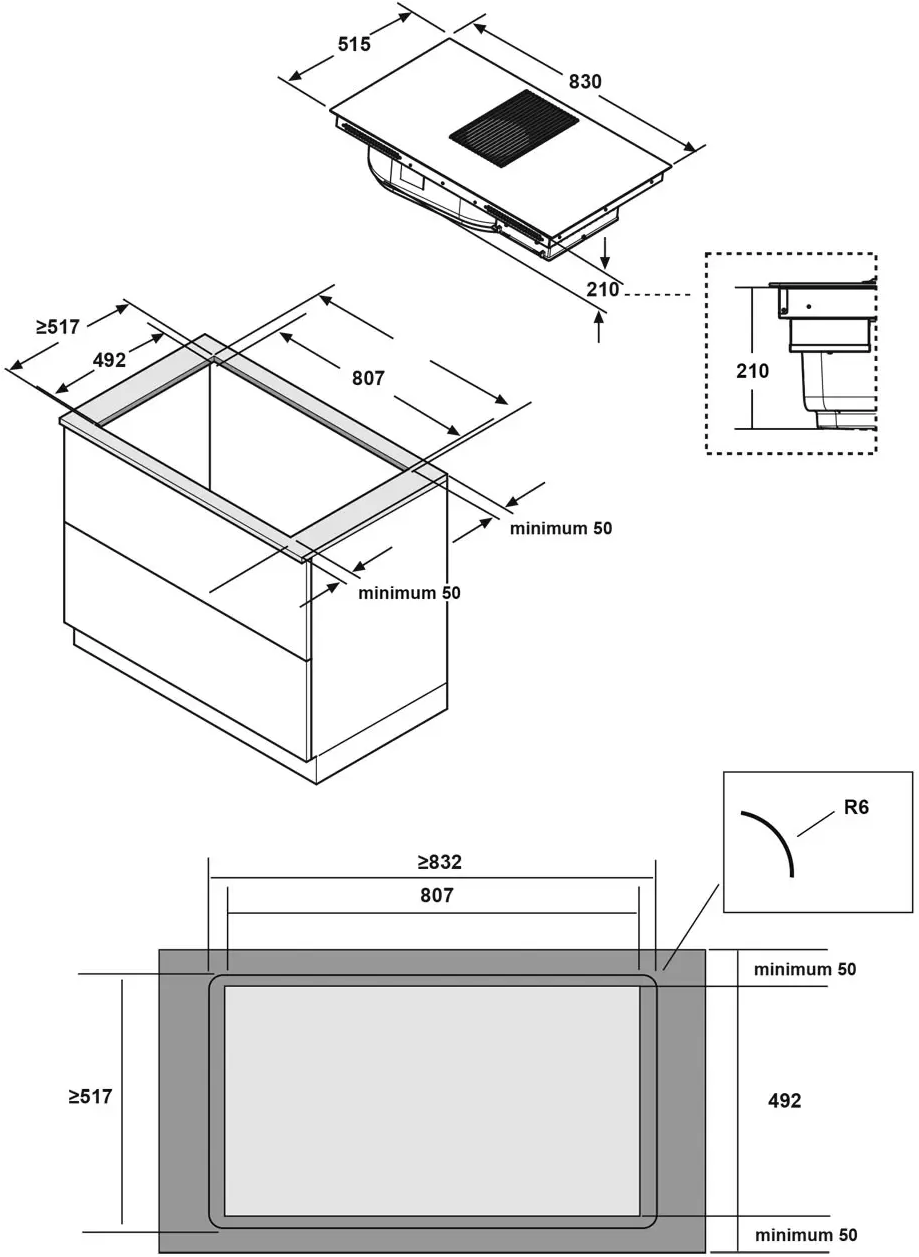 515
830
210
210
≥517
492
807
minimum 50
minimum 50
R6
≥832
807
minimum 50
≥517
492
minimum 50