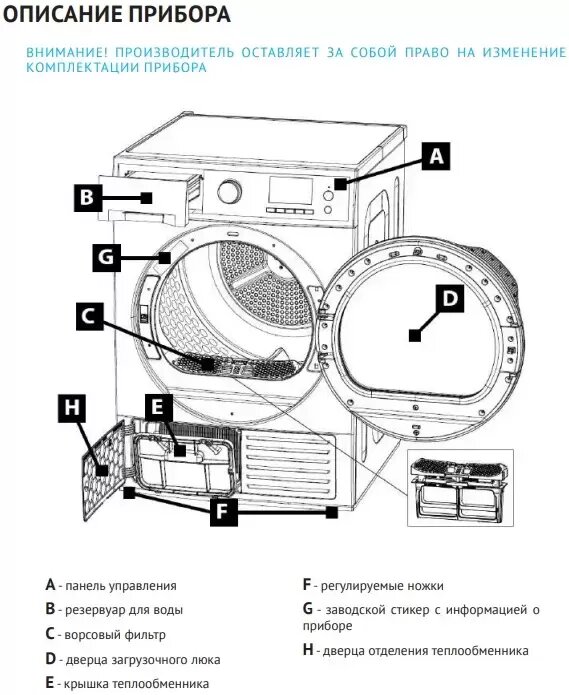 ОПИСАНИЕ ПРИБОРА

ВНИМАНИЕ! ПРОИЗВОДИТЕЛЬ ОСТАВЛЯЕТ ЗА СОБОЙ ПРАВО НА ИЗМЕНЕНИЕ КОМПЛЕКТАЦИИ ПРИБОРА

A

B

G

C

D

H

E

F

A - панель управления

B - резервуар для воды

C - ворсовый фильтр

D - дверца загрузочного люка

E - крышка теплообменника

F - регулируемые ножки

G - заводской стикер с информацией о приборе

H - дверца отделения теплообменника