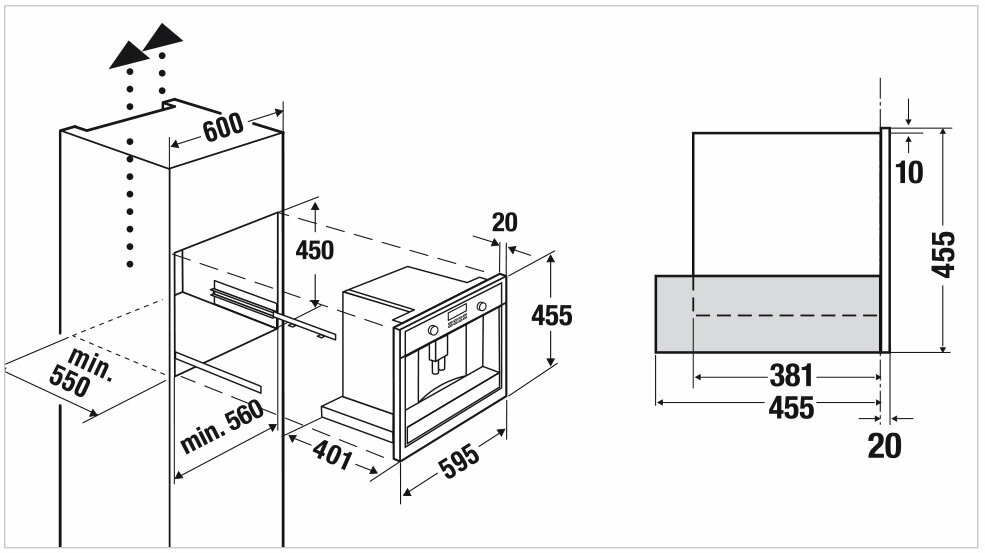 600
450
20
455
min. 550
min. 560
401
595
10
455
381
455
20