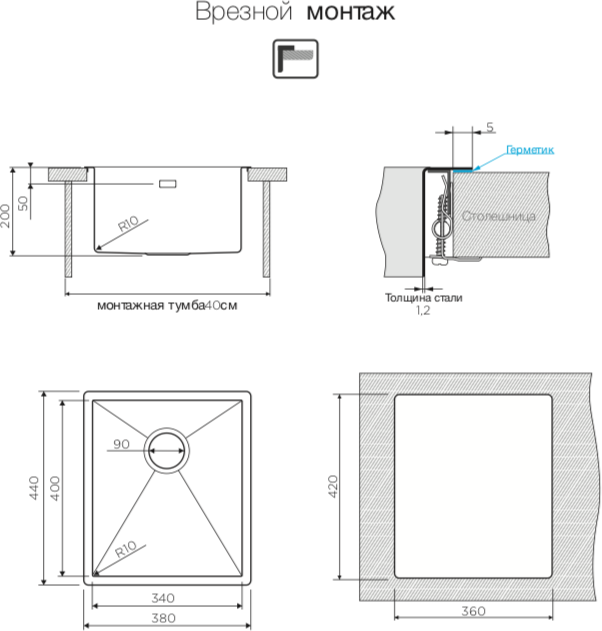 Врезной монтаж

200
50
R10
монтажная тумба40см

5
Герметик
Столешница
Толщина стали
1,2

440
400
90
R10
340
380

420
360