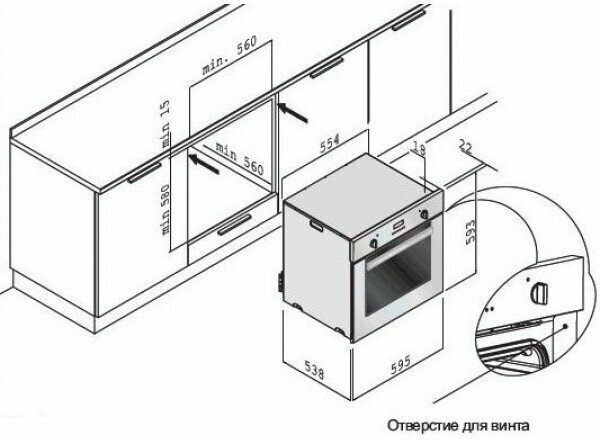 min. 560
min 15
min 560
min 580
554
18
22
593
538
595
Отверстие для винта