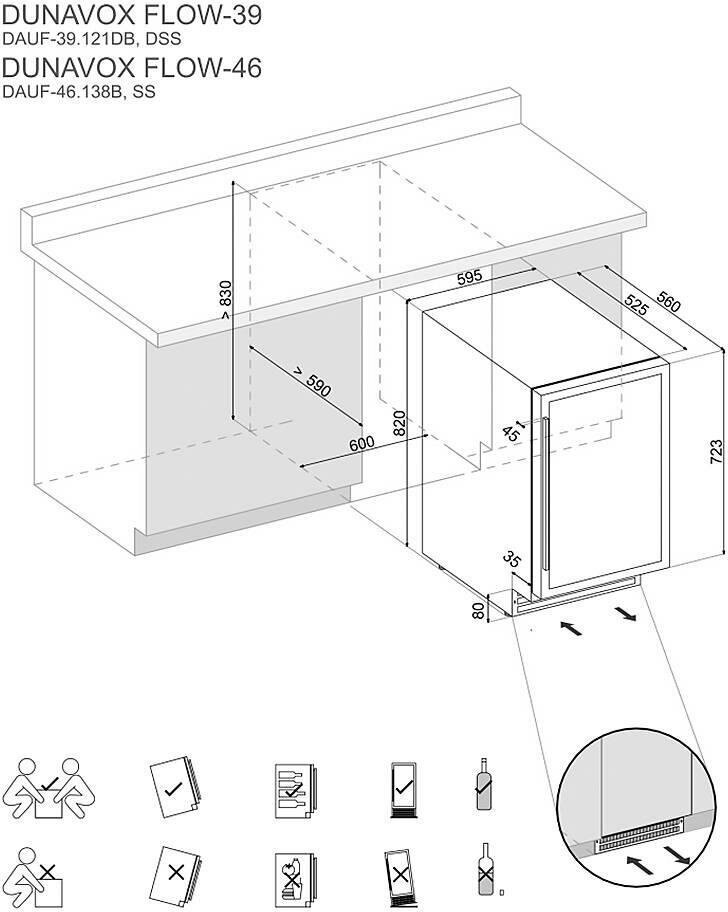 DUNAVOX FLOW-39
DAUF-39.121DB, DSS
DUNAVOX FLOW-46
DAUF-46.138B, SS

> 830
> 590
600
820
595
525
560
45
723
35
80