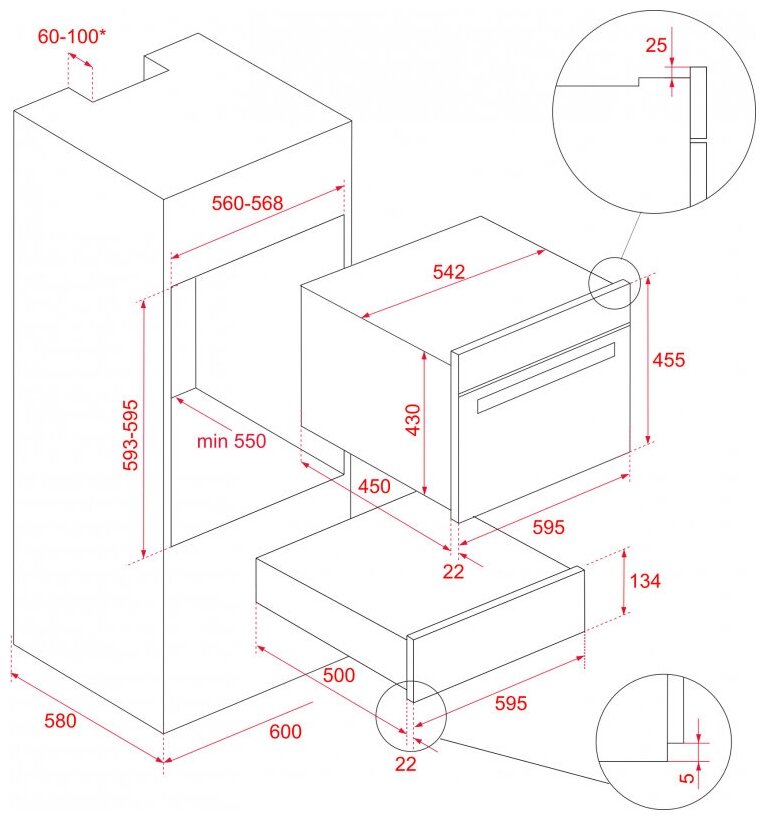 60-100*

25

560-568

542

455

593-595

430

min 550

450

595

22

134

500

595

580

600

22

5