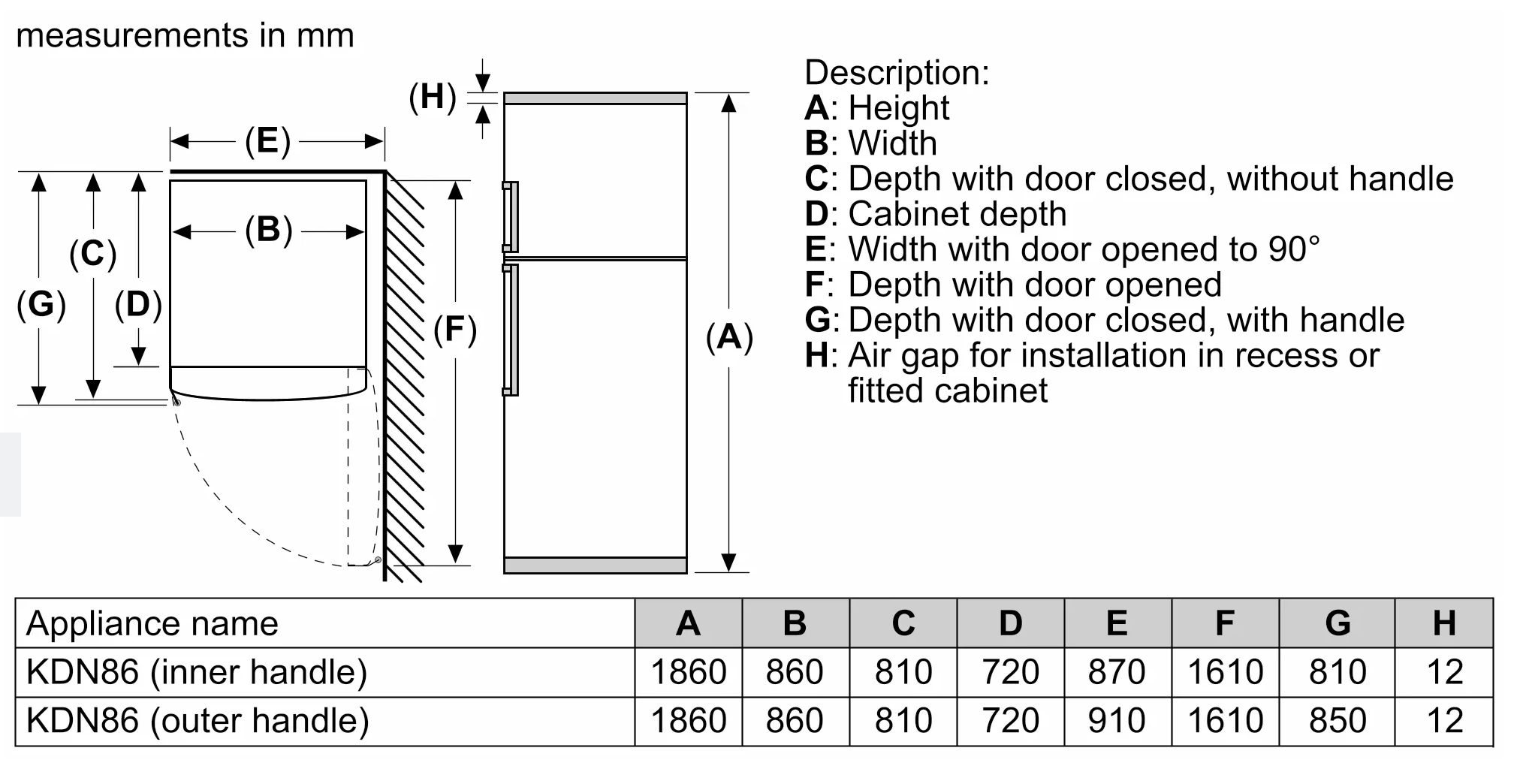 measurements in mm

(H)

(E)

(B)

(C)

(G)

(D)

(F)

(A)

Description:
A: Height
B: Width
C: Depth with door closed, without handle
D: Cabinet depth
E: Width with door opened to 90°
F: Depth with door opened
G: Depth with door closed, with handle
H: Air gap for installation in recess or fitted cabinet

| Appliance name | A | B | C | D | E | F | G | H |
|---|---|---|---|---|---|---|---|---|
| KDN86 (inner handle) | 1860 | 860 | 810 | 720 | 870 | 1610 | 810 | 12 |
| KDN86 (outer handle) | 1860 | 860 | 810 | 720 | 910 | 1610 | 850 | 12 |