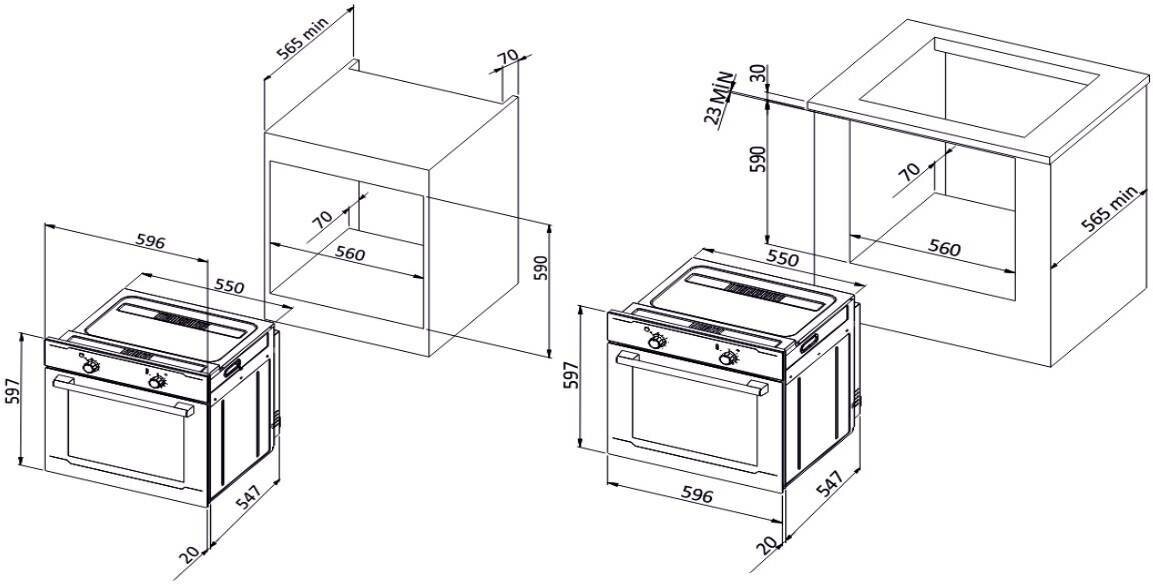 565 min
70
70
560
590
596
550
597
547
20
23 MIN
30
590
70
560
565 min
550
597
596
547
20