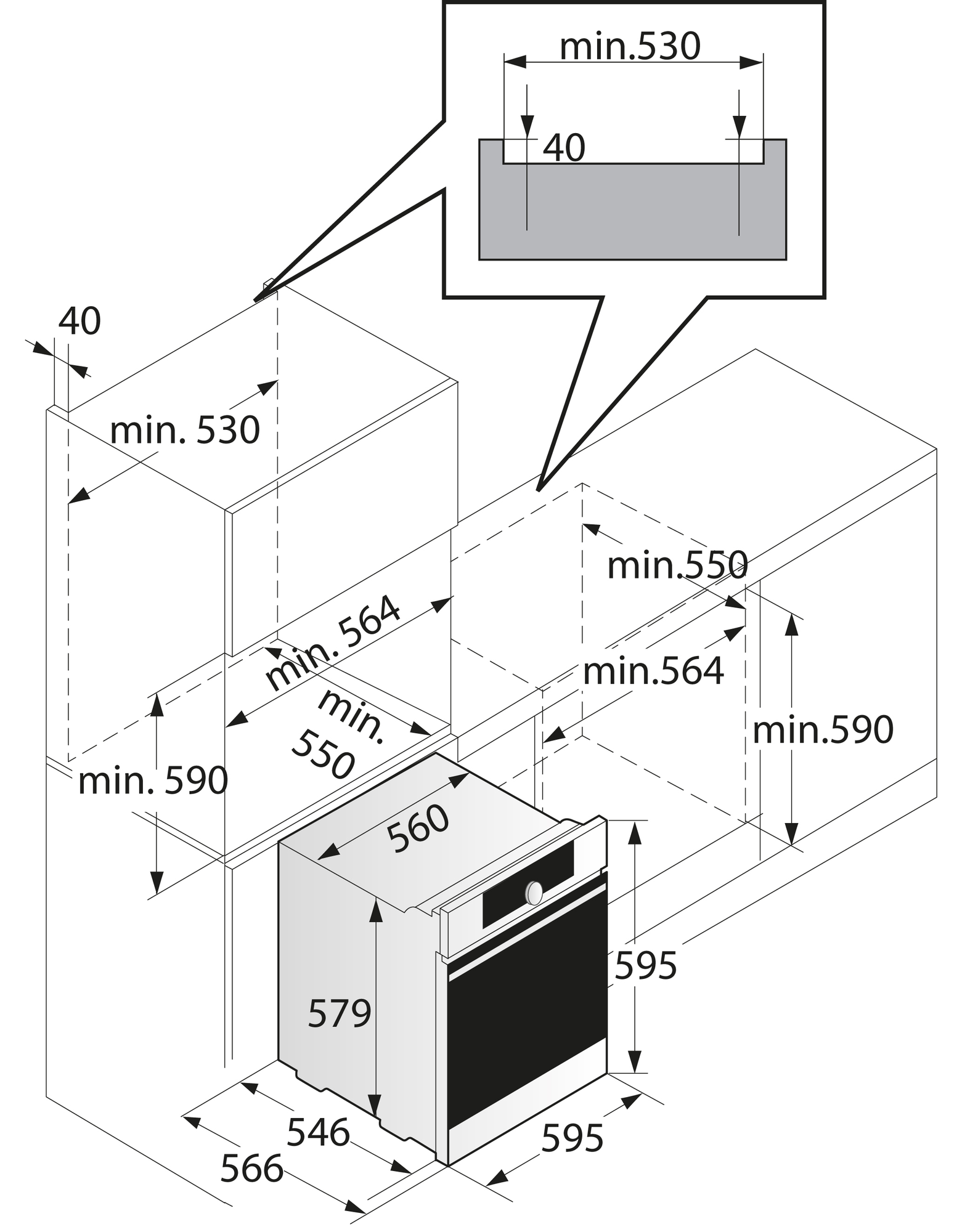 min.530
40
40
min. 530
min.550
min. 564
min.564
min.
550
min.590
min. 590
560
595
579
546
595
566