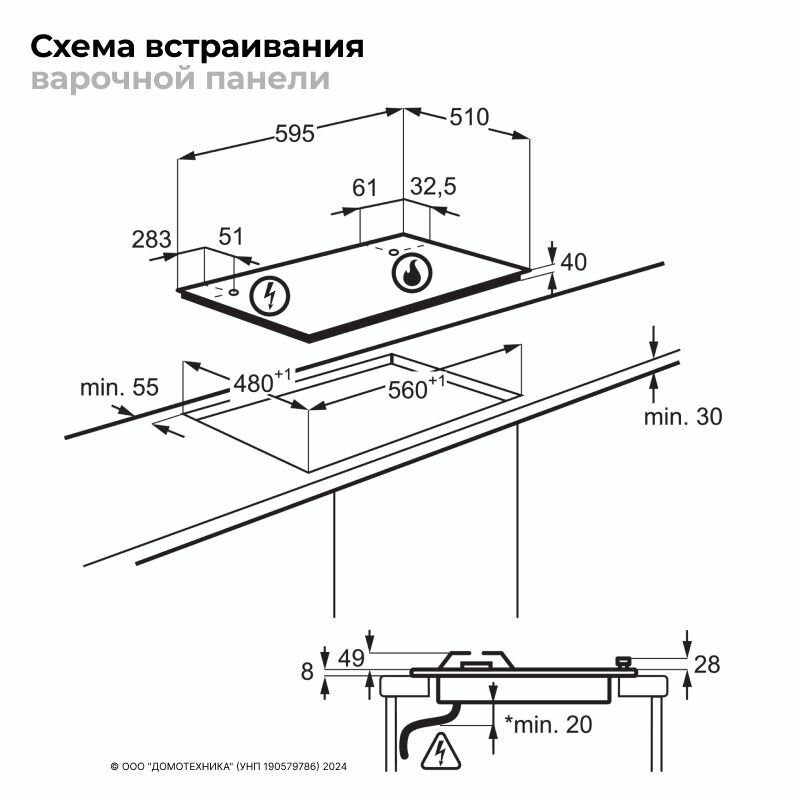 Схема встраивания
варочной панели

595
510
61
32,5
283
51
40
min. 55
$480^{+1}$
$560^{+1}$
min. 30

8
49
28
*min. 20

© ООО "ДОМОТЕХНИКА" (УНП 190579786) 2024