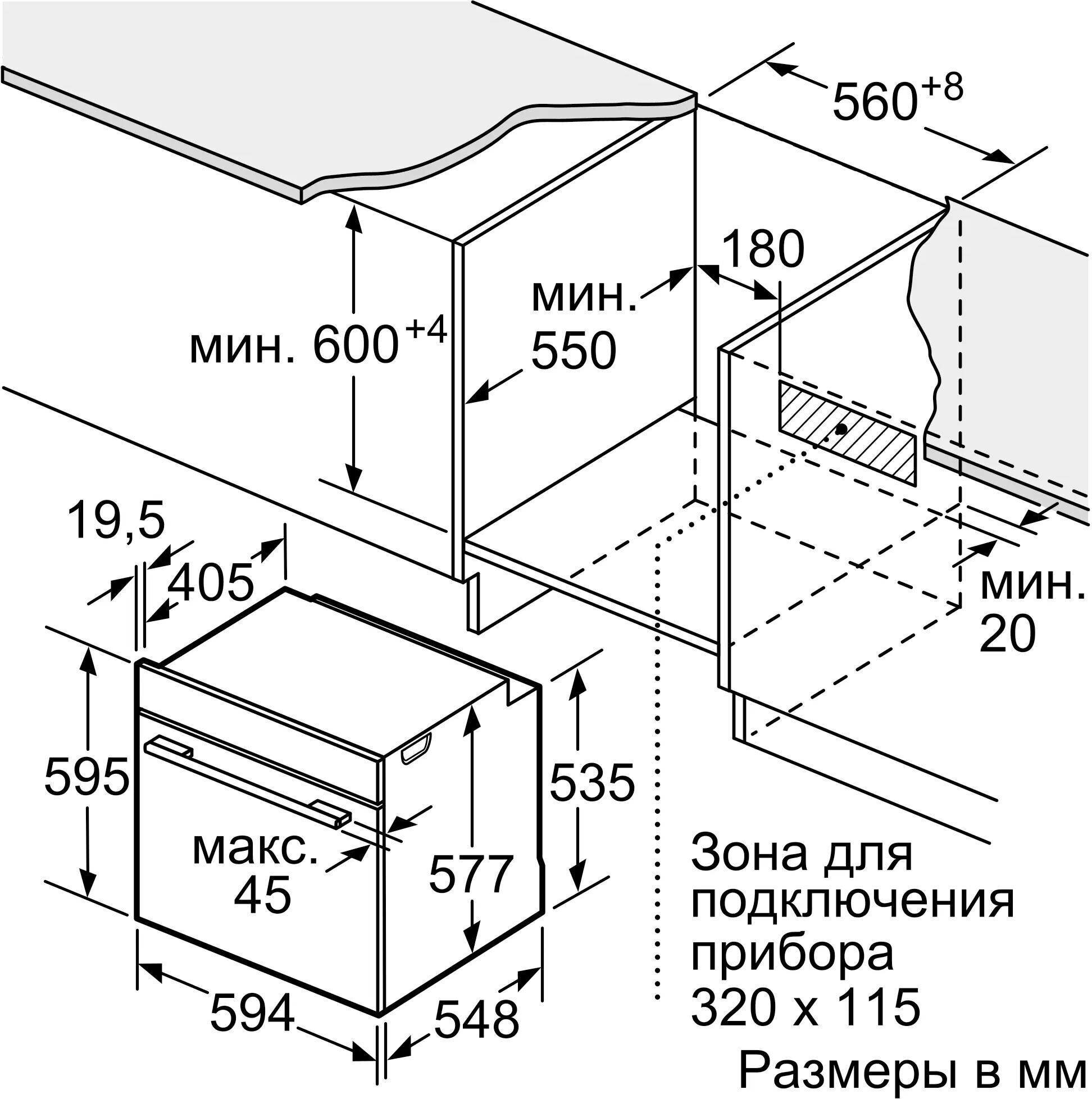 $560^{+8}$

180

мин. $600^{+4}$

мин. 550

19,5

405

мин. 20

595

535

макс. 45

577

594

548

Зона для подключения прибора 320 x 115

Размеры в мм