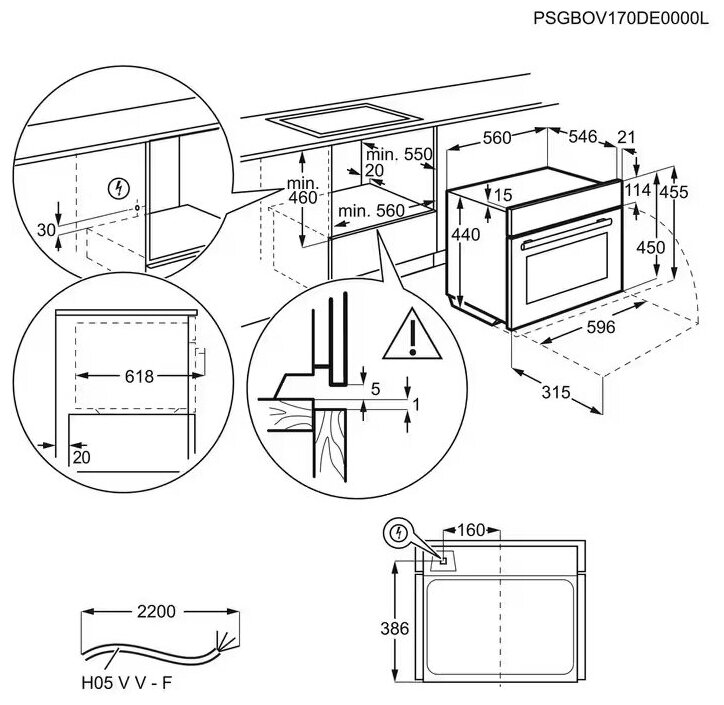 PSGBOV170DE0000L

30

min. 460

min. 550

20

min. 560

560

546

21

15

114

455

440

450

596

315

618

20

5

1

160

386

2200

H05 V V - F