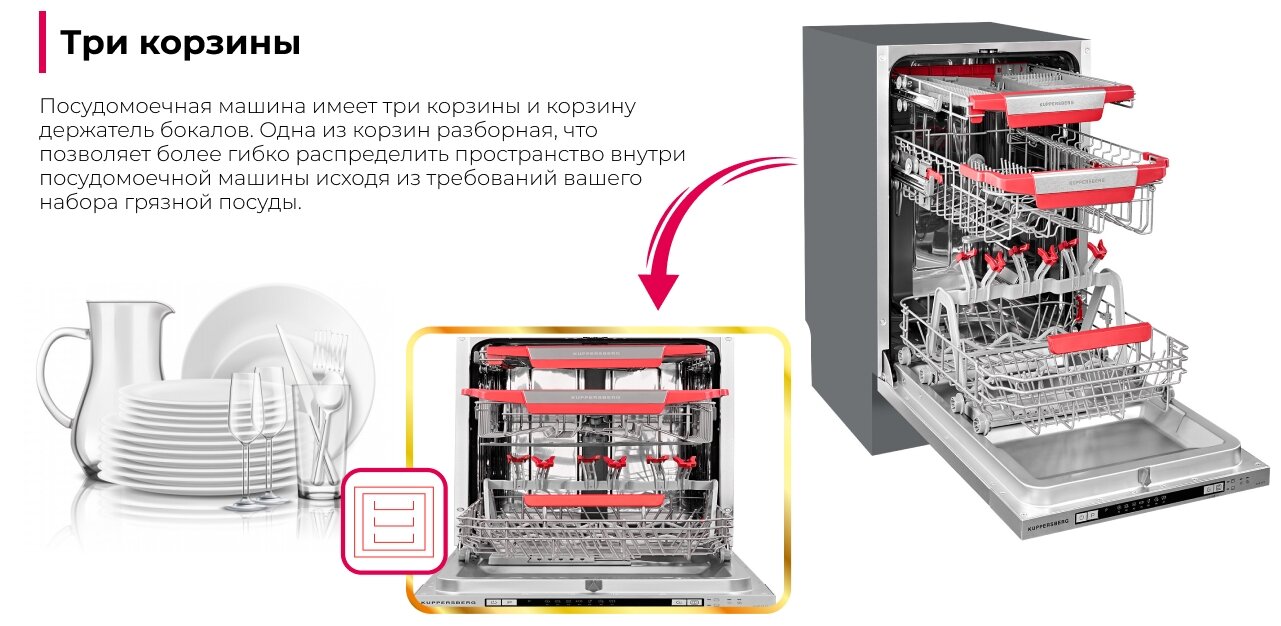 Три корзины

Посудомоечная машина имеет три корзины и корзину держатель бокалов. Одна из корзин разборная, что позволяет более гибко распределить пространство внутри посудомоечной машины исходя из требований вашего набора грязной посуды.

KUPPERSBERG

KUPPERSBERG

KUPPERSBERG

KUPPERSBERG

KUPPERSBERG

KUPPERSBERG