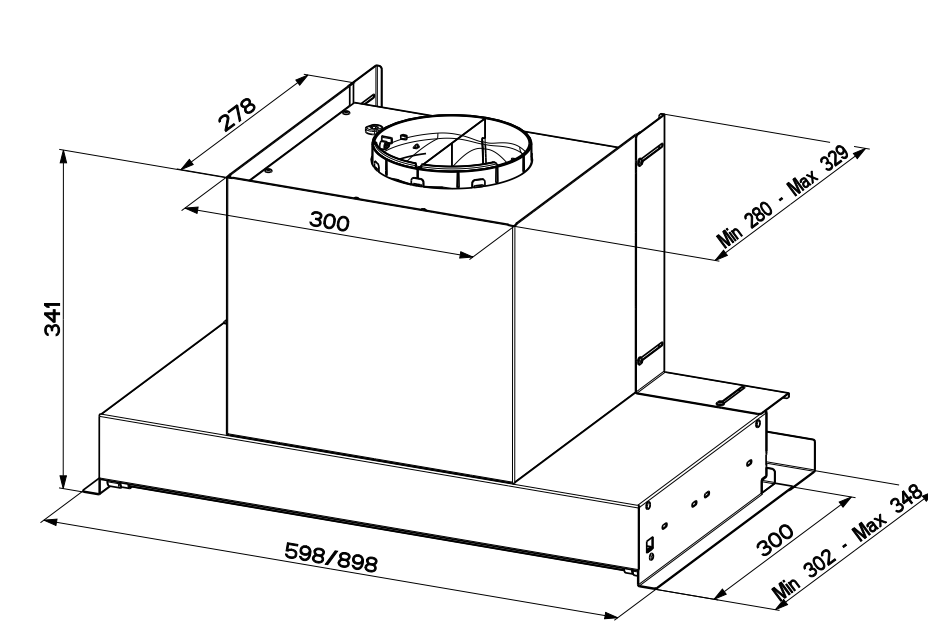 278

300

Min 280 - Max 329

341

598/898

300

Min 302 - Max 348