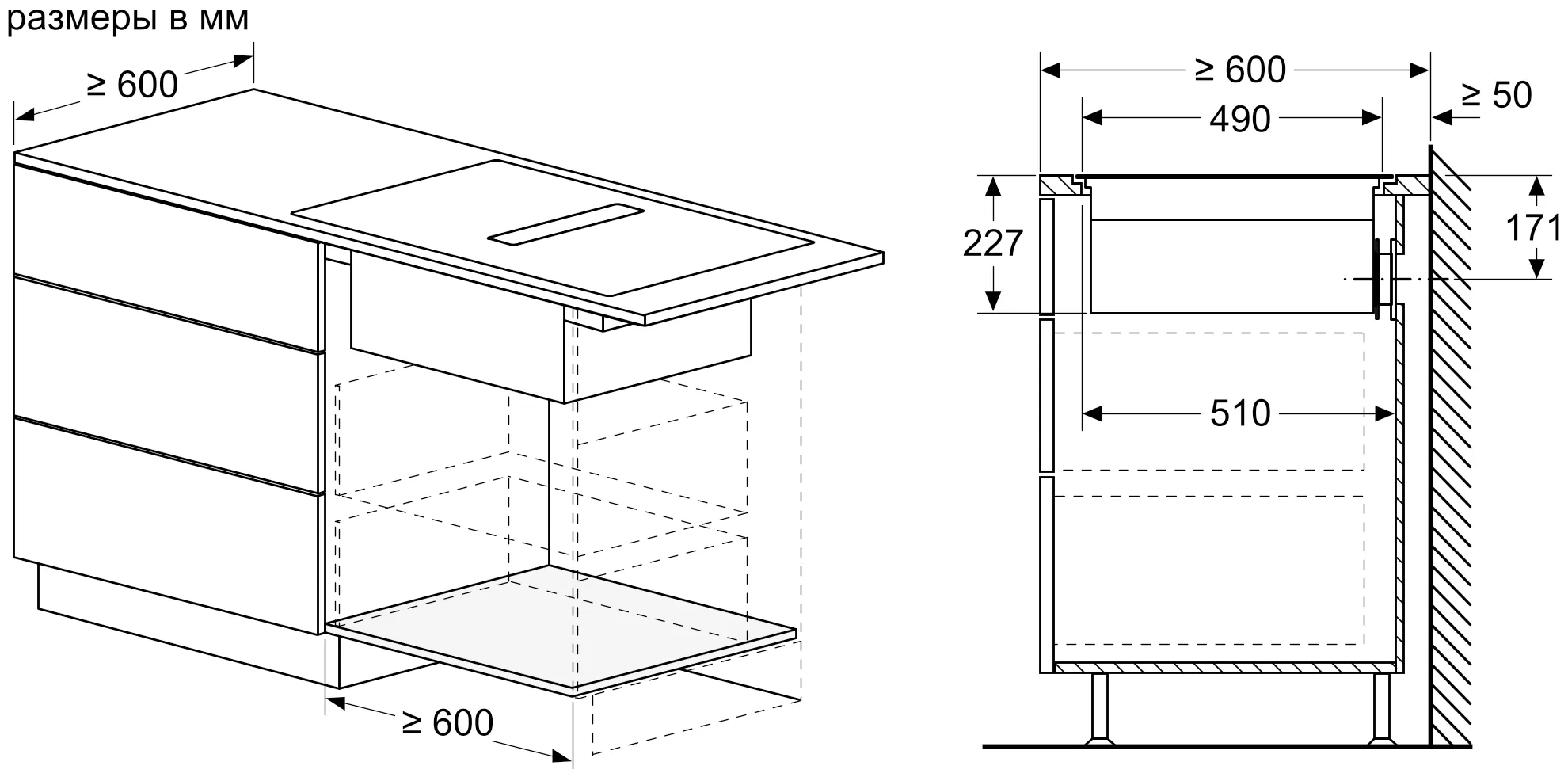 размеры в мм

≥ 600

≥ 600

≥ 600

≥ 50

490

227

171

510