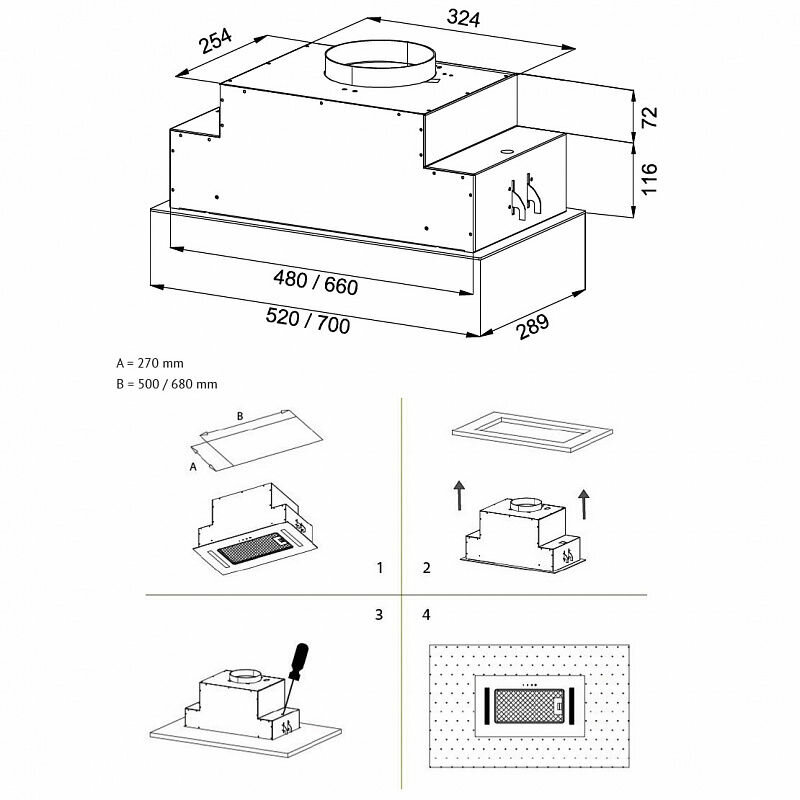 254
324
72
116
480 / 660
520 / 700
289

A = 270 mm
B = 500 / 680 mm

B
A

1
2
3
4