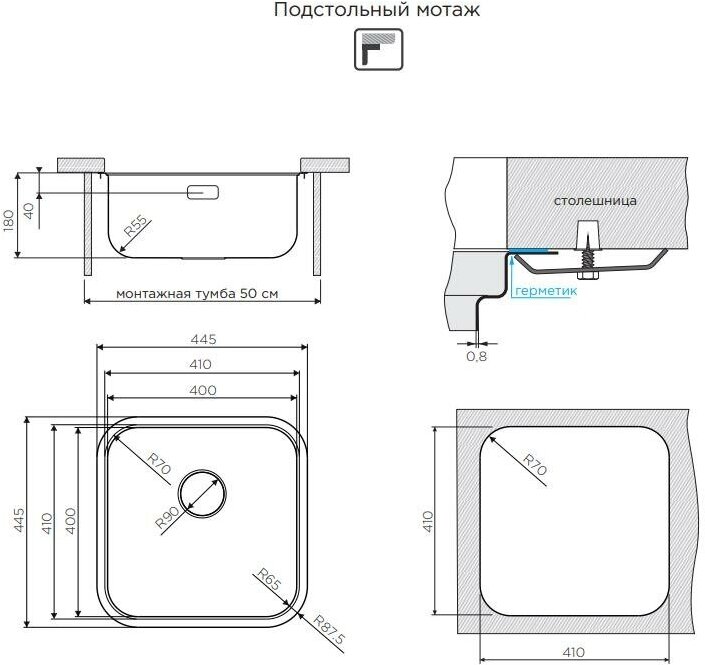 Подстольный мотаж

180
40
R55
монтажная тумба 50 см

столешница
герметик
0,8

445
410
400
445
410
400
R70
R90
R65
R87,5

R70
410
410