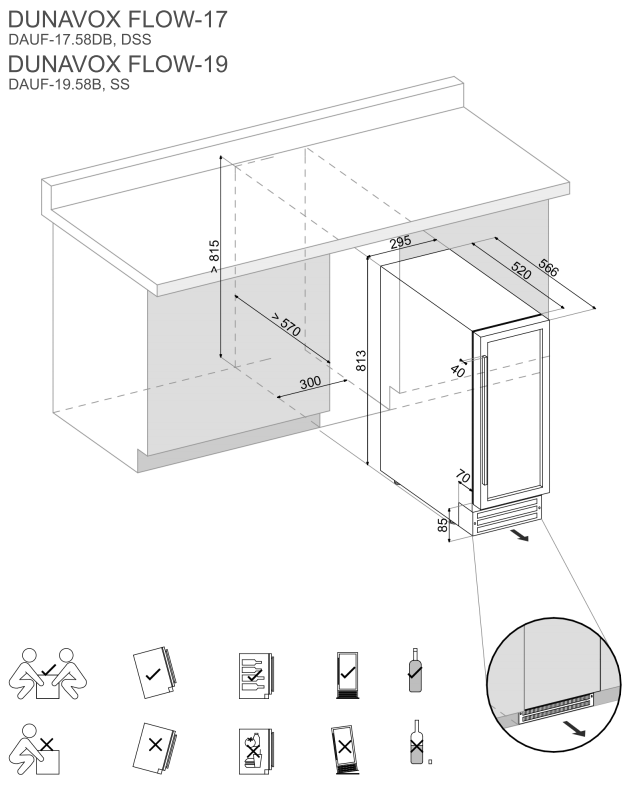 DUNAVOX FLOW-17
DAUF-17.58DB, DSS
DUNAVOX FLOW-19
DAUF-19.58B, SS

> 815
> 570
300
295
520
566
813
40
70
85