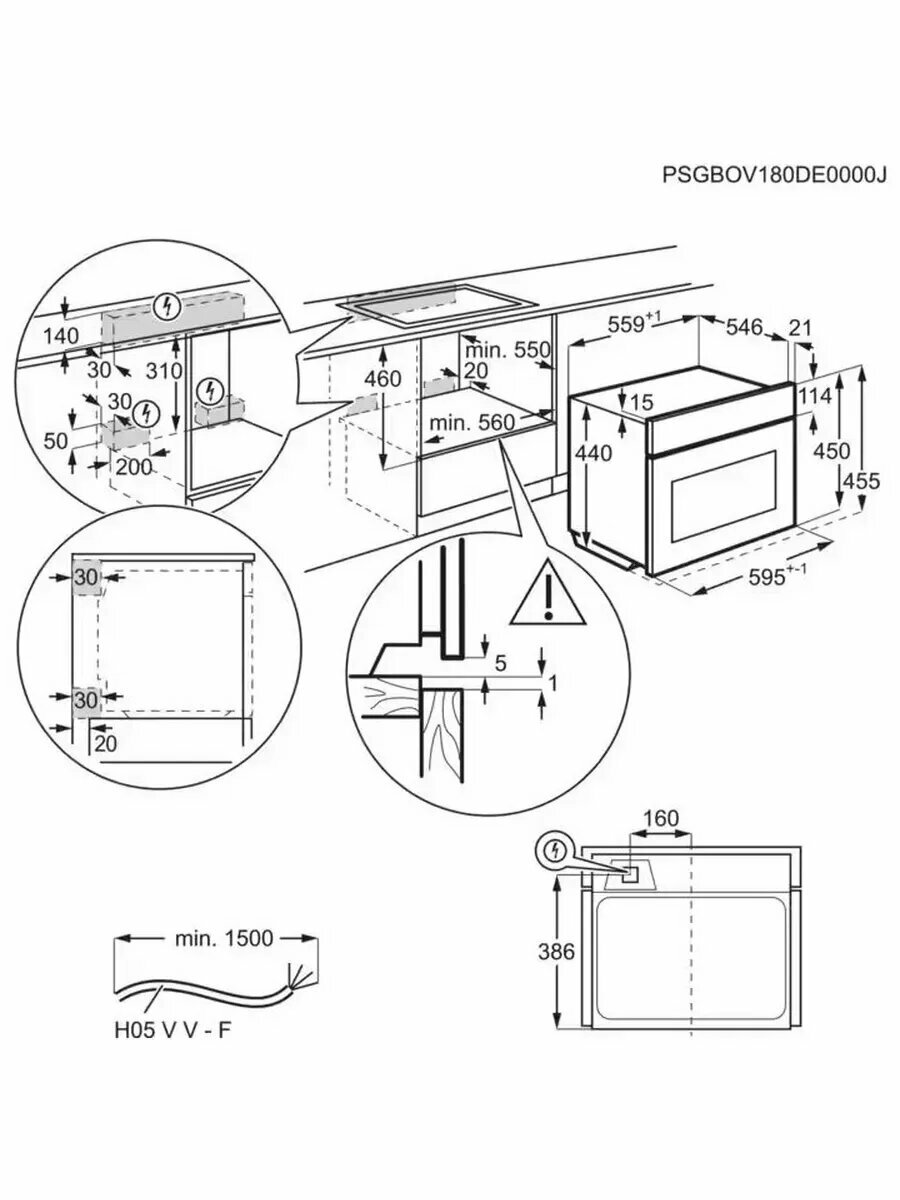 PSGBOV180DE0000J

140
30
310
30
50
200

460
min. 550
20
min. 560

$559^{+1}$
546
21
15
114
440
450
455
$595^{+-1}$

30
30
20

5
1

160
386

min. 1500
H05 V V - F