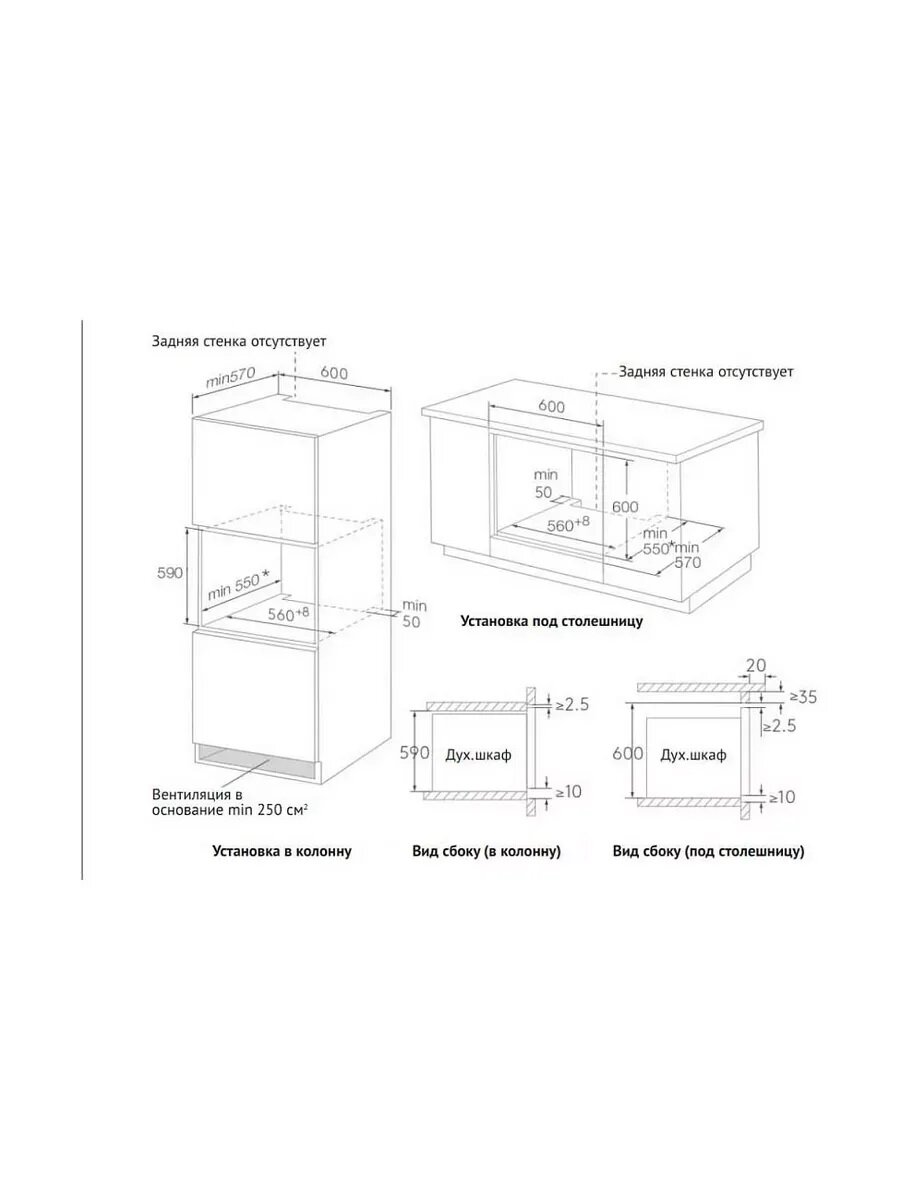 Задняя стенка отсутствует

min570

600

590

min 550 *

$560^{+8}$

min 50

Вентиляция в основание min 250 см²

Установка в колонну

Задняя стенка отсутствует

600

min 50

600

$560^{+8}$

min 550*

min 570

Установка под столешницу

≥2.5

590

Дух.шкаф

≥10

Вид сбоку (в колонну)

20

≥35

≥2.5

600

Дух.шкаф

≥10

Вид сбоку (под столешницу)