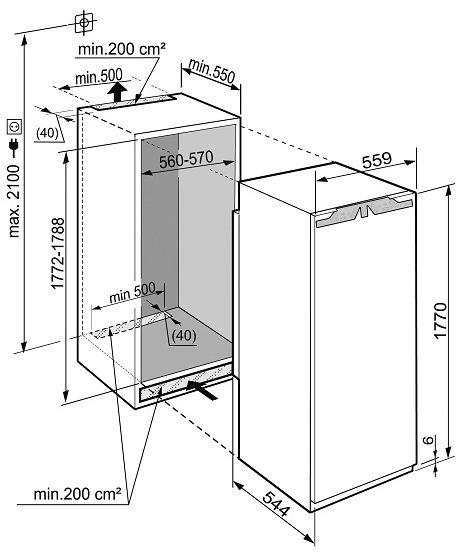 min.200 cm²
min.500
min.550
(40)
max. 2100
560-570
559
1772-1788
min 500
(40)
1770
6
min.200 cm²
544