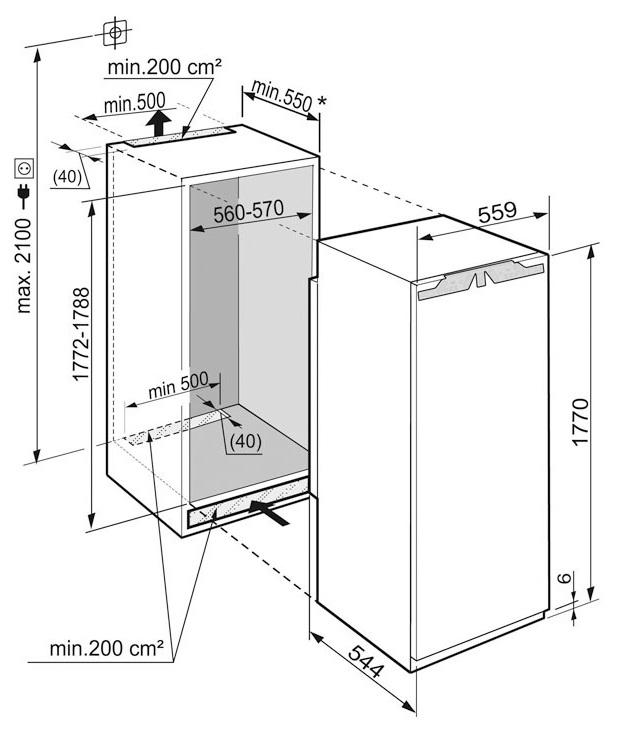 min.200 cm²
min.500
min.550 *
(40)
max. 2100
560-570
559
1772-1788
min 500
(40)
1770
6
min.200 cm²
544