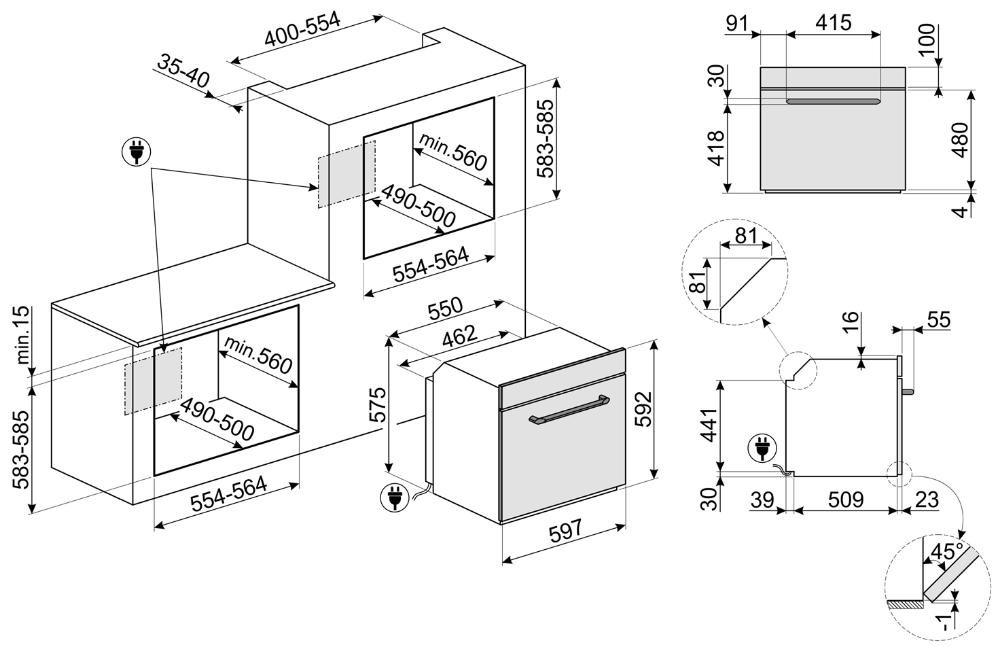 400-554
35-40
583-585
min.560
490-500
554-564
min.15
583-585
min.560
490-500
554-564
550
462
575
592
597
91
415
100
30
418
480
4
81
81
16
55
441
30
39
509
23
45°
-1