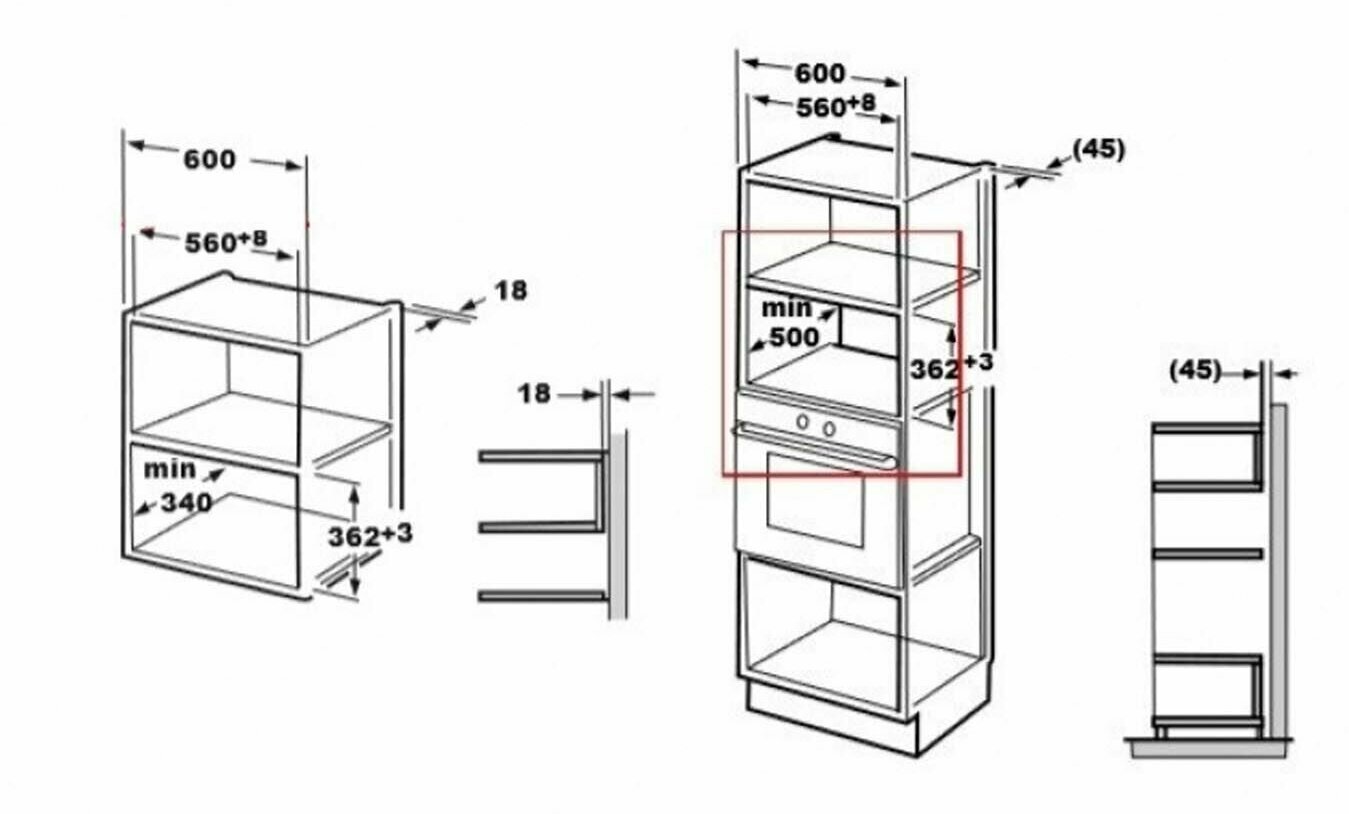 600
$560^{+8}$
18
min
340
$362^{+3}$
18
600
$560^{+8}$
(45)
min
500
$362^{+3}$
(45)