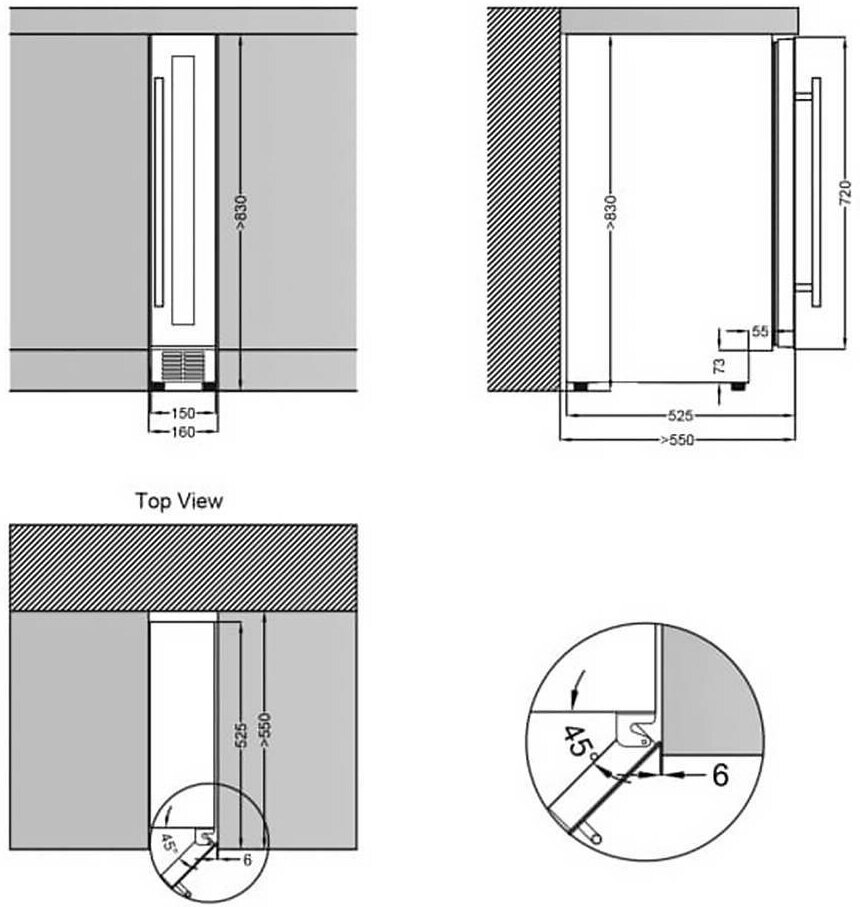 >830

150

160

>830

720

55

73

525

>550

Top View

525

>550

45°

6

45°

6