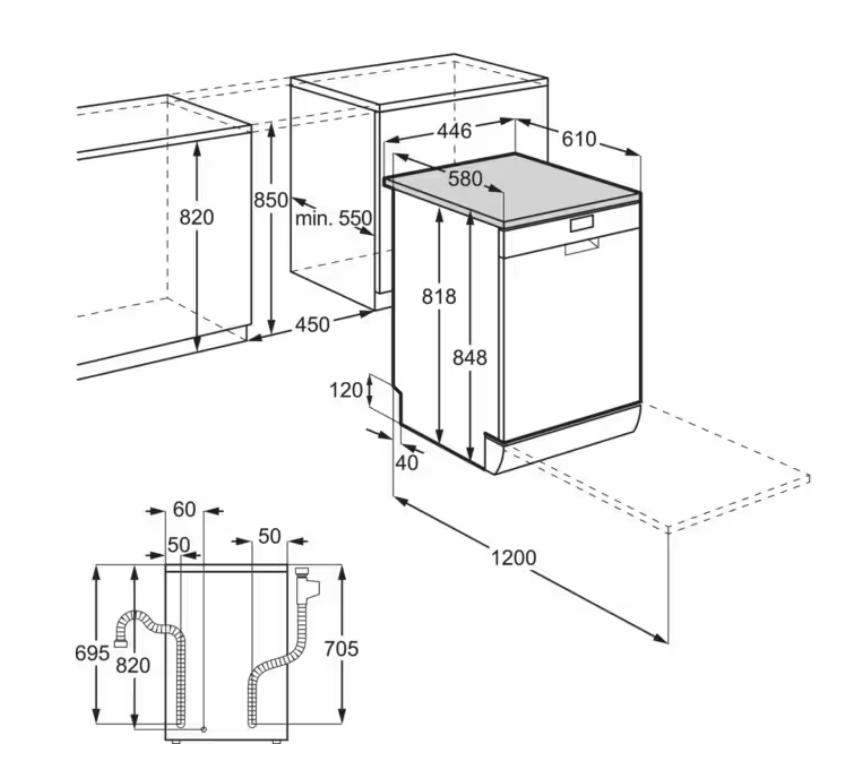 446
610
580
820
850
min. 550
818
848
450
120
40
1200
60
50
50
695
820
705