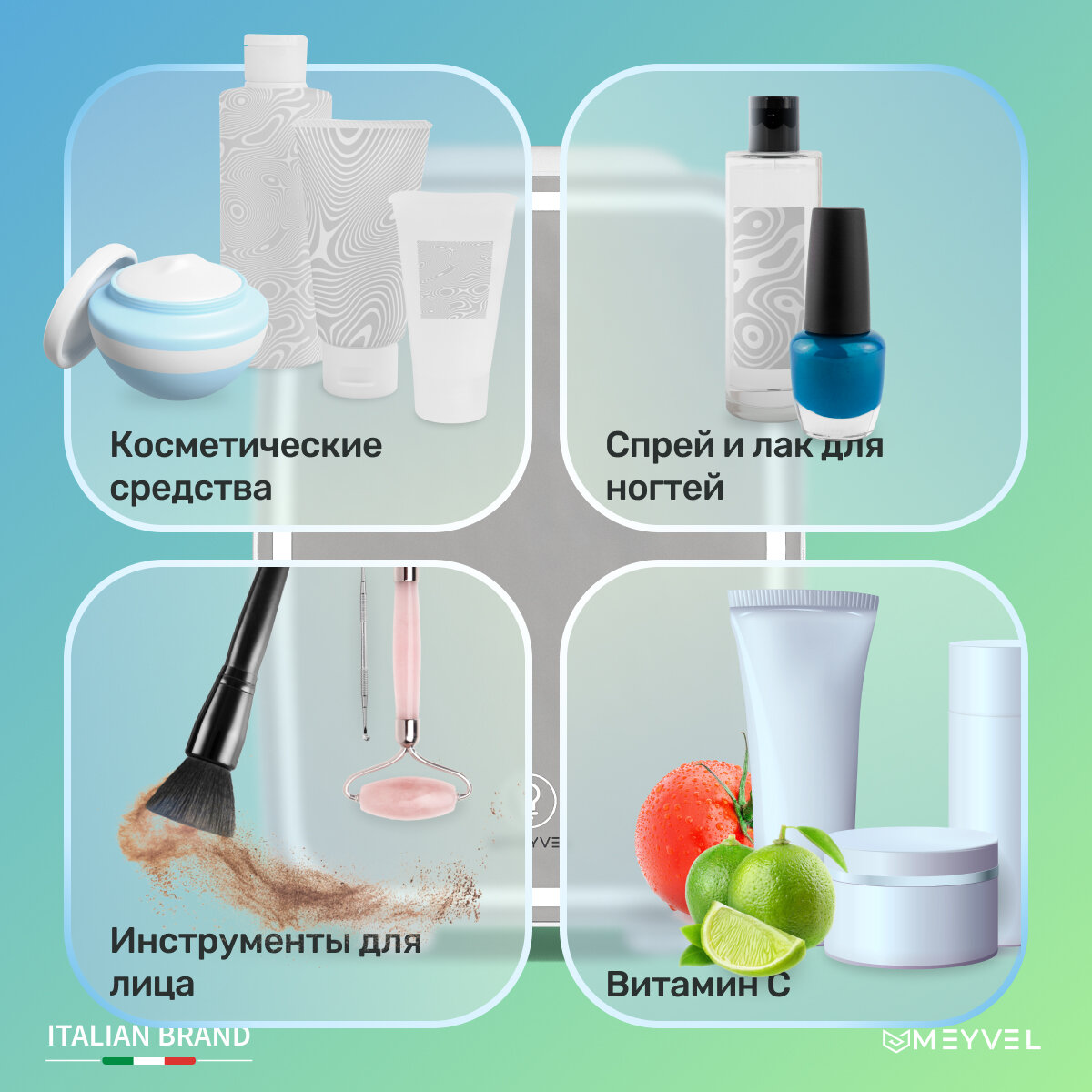 Косметические средства

Спрей и лак для ногтей

Инструменты для лица

Витамин С

ITALIAN BRAND

MEYVEL