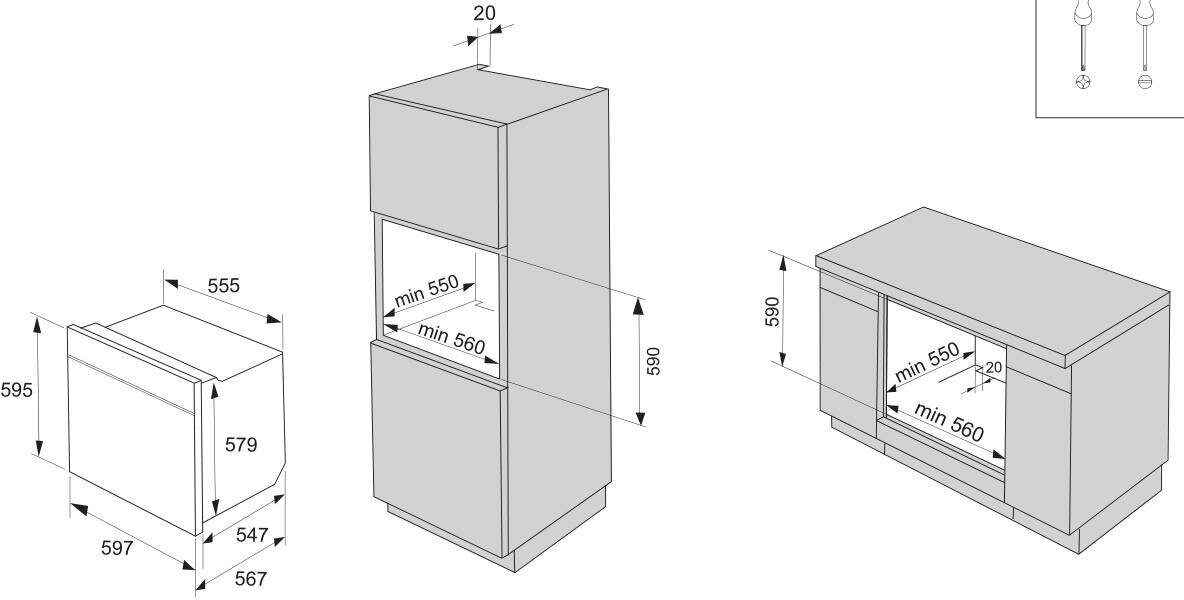 555
595
579
597
547
567
20
min 550
min 560
590
590
min 550
20
min 560