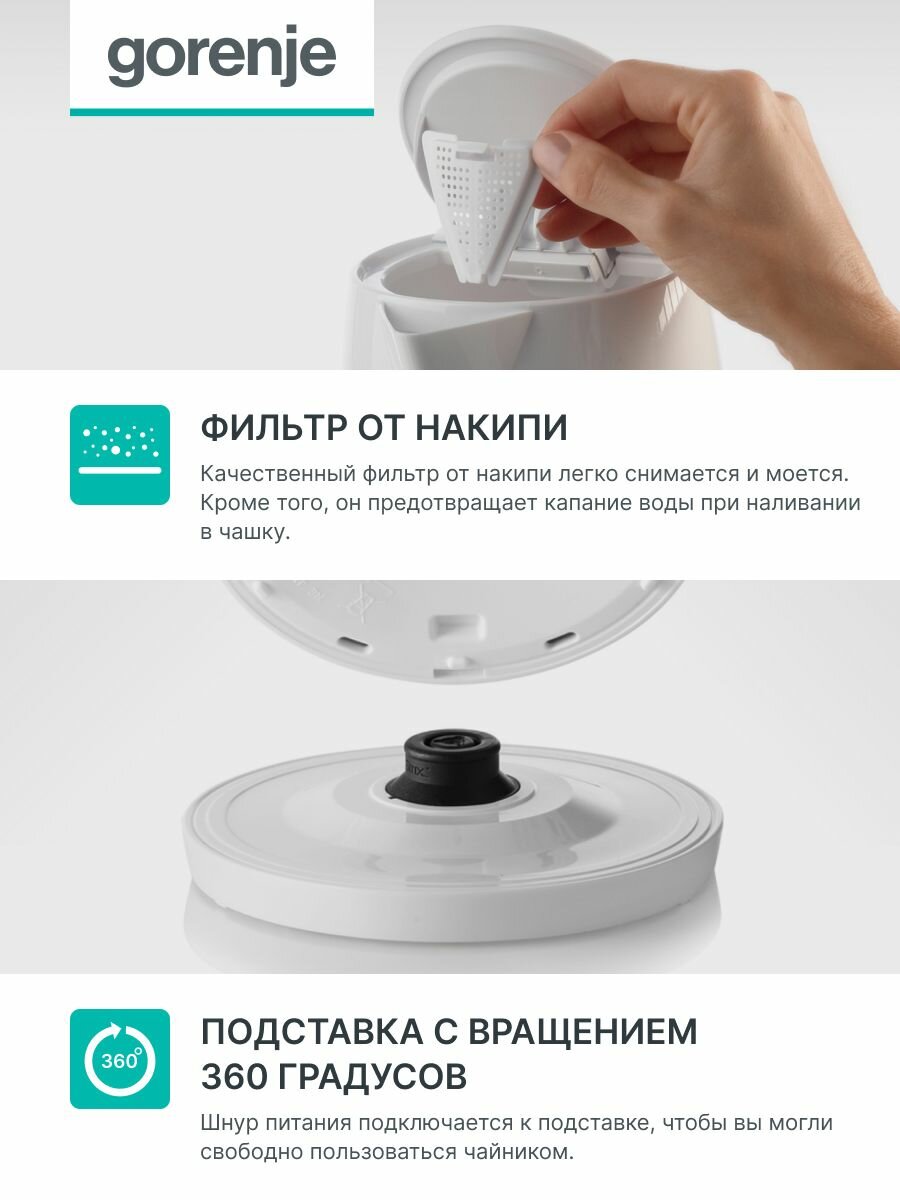 gorenje

ФИЛЬТР ОТ НАКИПИ

Качественный фильтр от накипи легко снимается и моется. Кроме того, он предотвращает капание воды при наливании в чашку.

360°

ПОДСТАВКА С ВРАЩЕНИЕМ 360 ГРАДУСОВ

Шнур питания подключается к подставке, чтобы вы могли свободно пользоваться чайником.