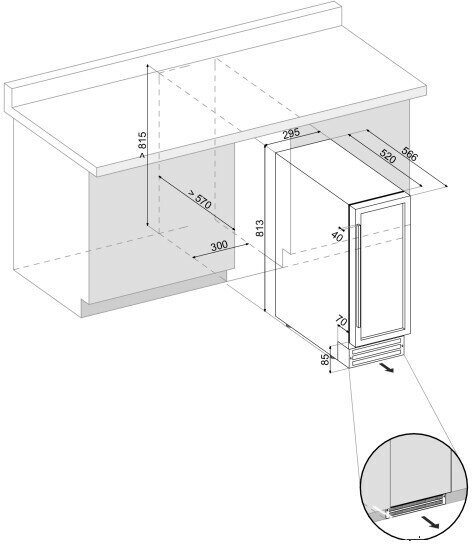 > 815
> 570
300
295
520
566
813
40
70
85