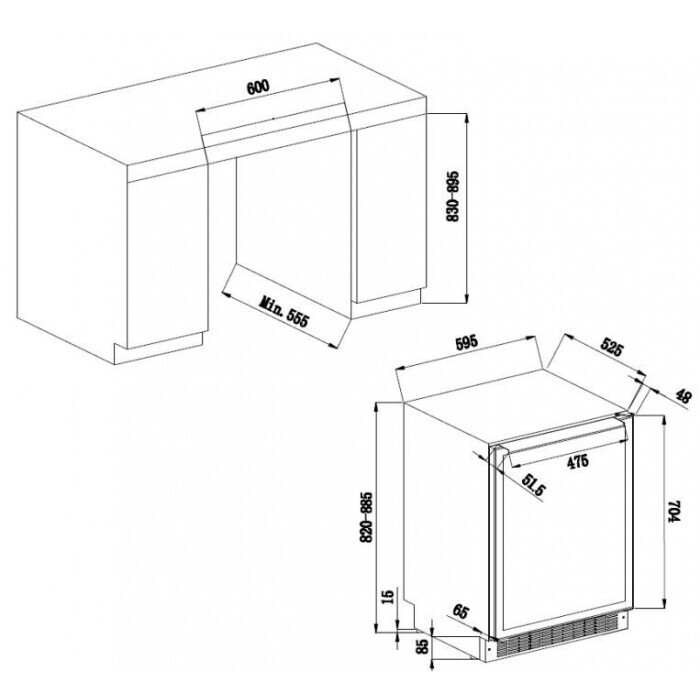 600
830-895
Min. 555
595
525
48
475
51.5
704
820-885
15
65
85