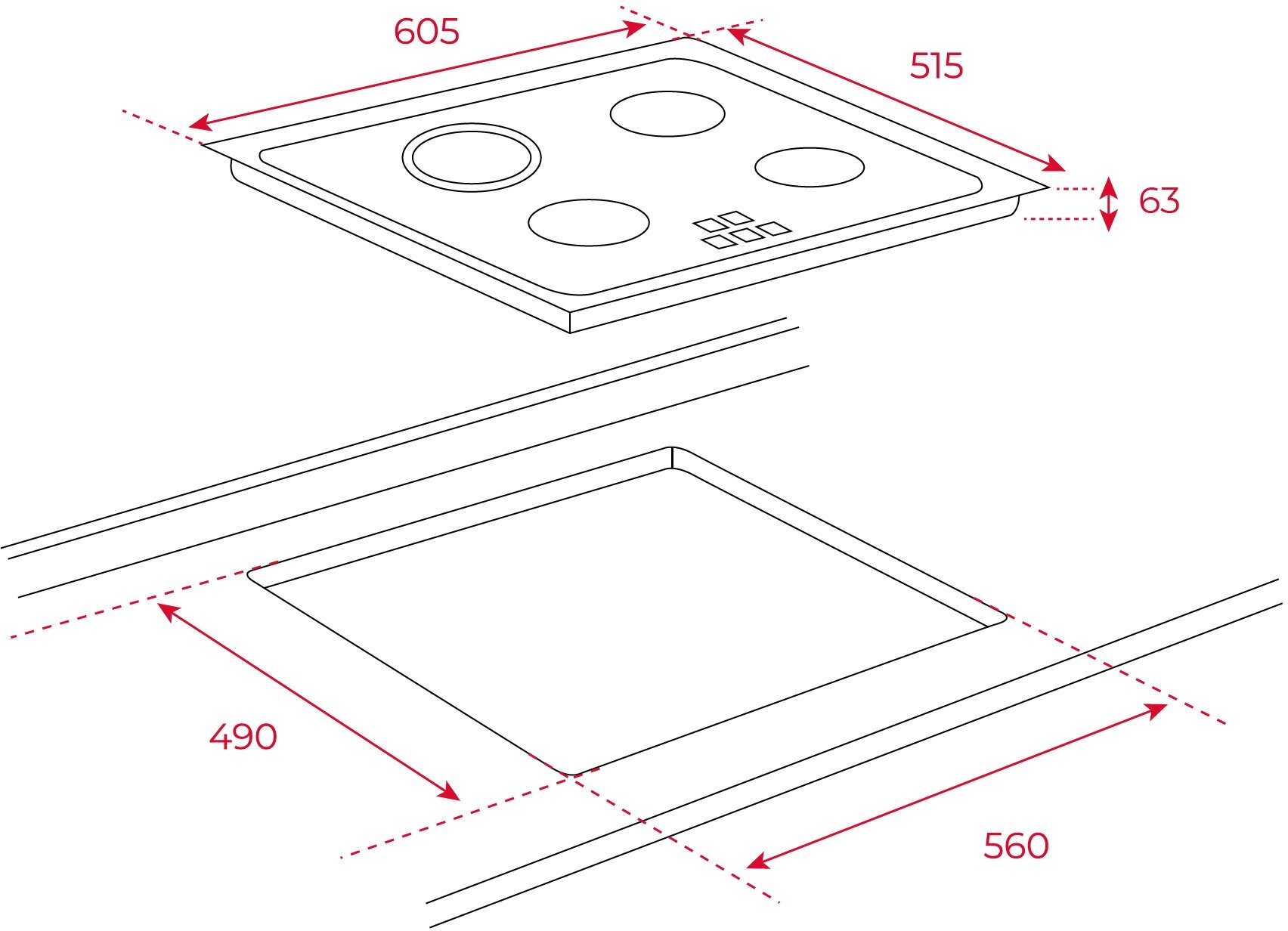 605

515

63

490

560