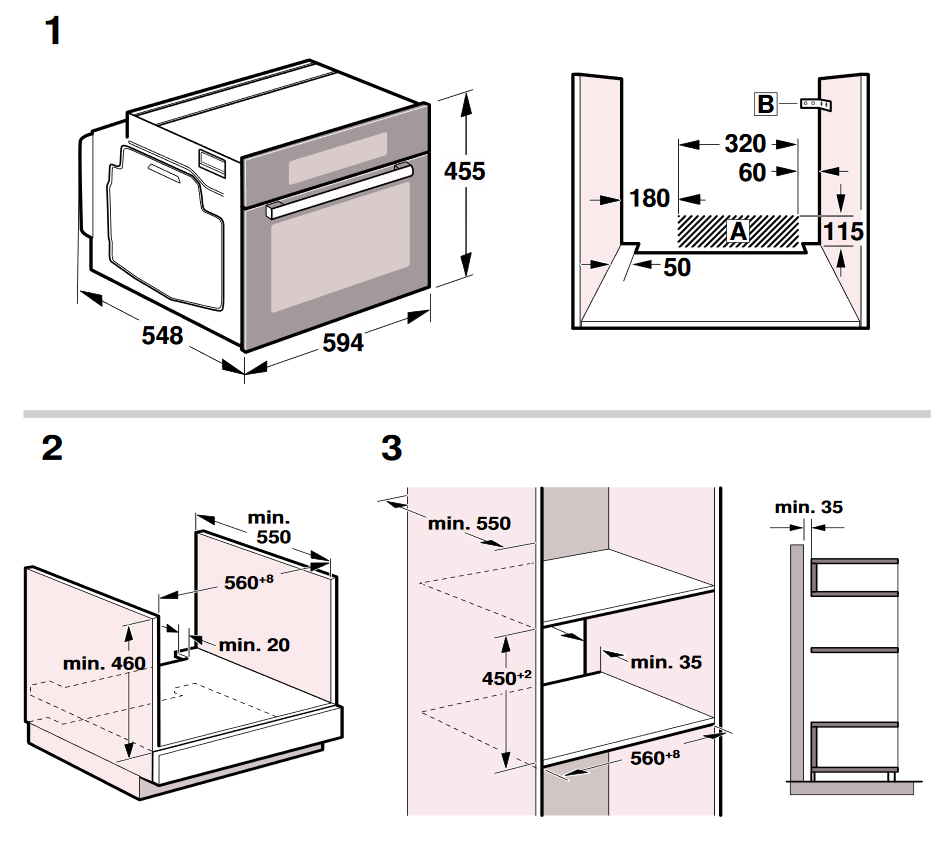 1

455

548

594

B

320

60

180

A

115

50

2

min. 550

$560^{+8}$

min. 20

min. 460

3

min. 550

$450^{+2}$

min. 35

$560^{+8}$

min. 35