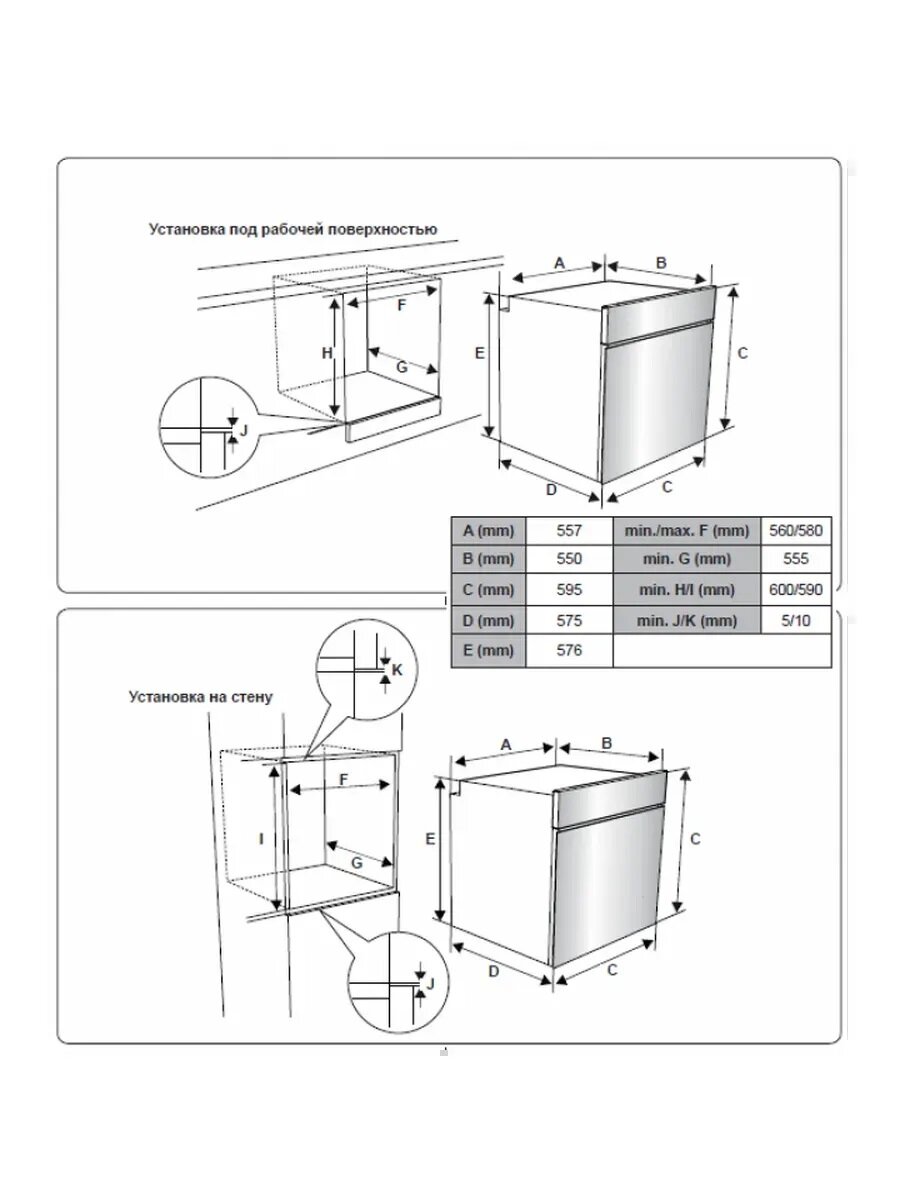 Установка под рабочей поверхностью

A

B

F

H

G

E

C

J

D

C

| A (mm) | 557 | min./max. F (mm) | 560/580 |
|---|---|---|---|
| B (mm) | 550 | min. G (mm) | 555 |
| C (mm) | 595 | min. H/I (mm) | 600/590 |
| D (mm) | 575 | min. J/K (mm) | 5/10 |
| E (mm) | 576 | | |

K

Установка на стену

A

B

F

I

G

E

C

D

C

J