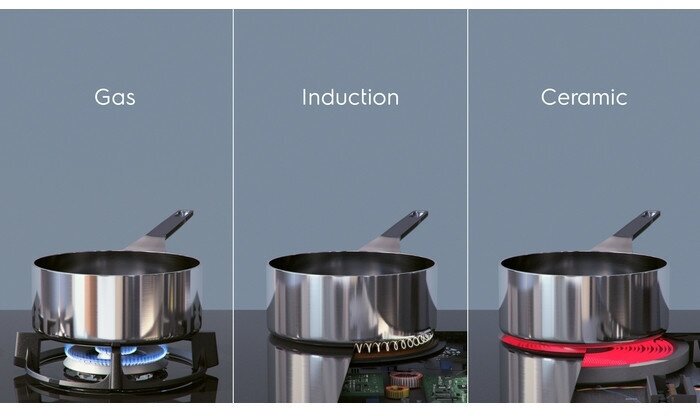 Gas

Induction

Ceramic