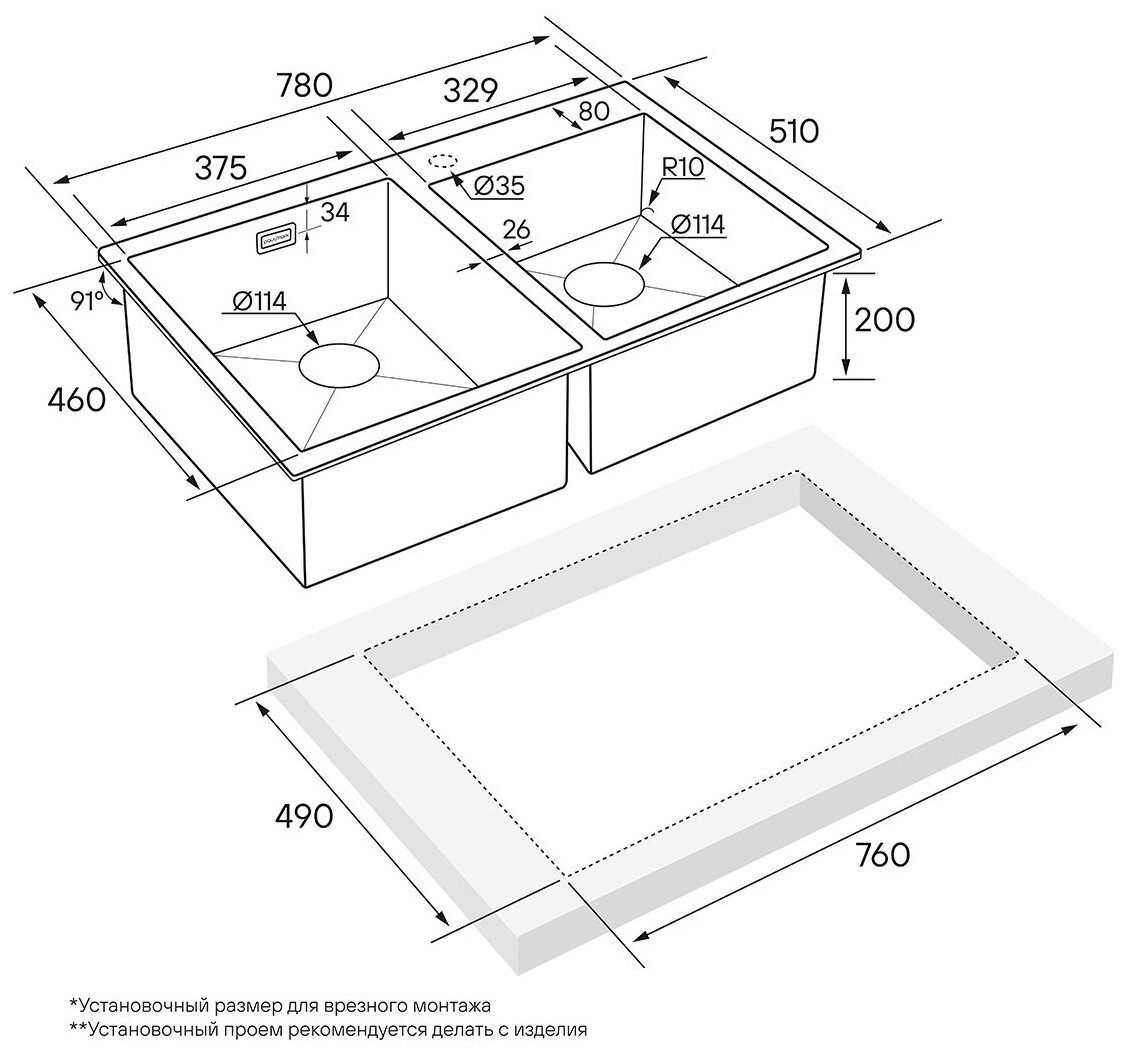 780
329
80
510
375
Ø35
R10
34
26
Ø114
91°
Ø114
200
460
490
760
*Установочный размер для врезного монтажа
**Установочный проем рекомендуется делать с изделия