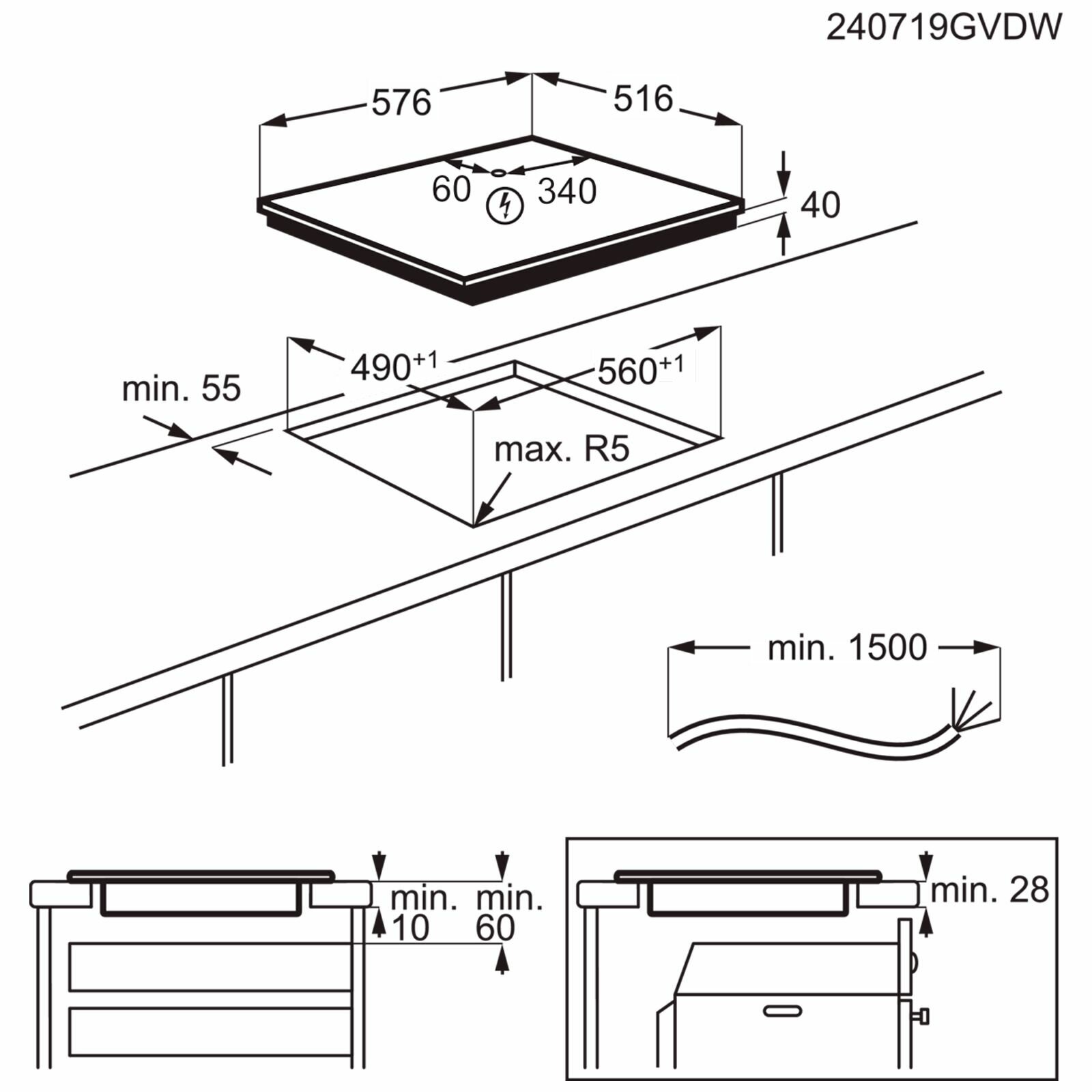 240719GVDW

576

516

60

340

40

$490^{+1}$

$560^{+1}$

min. 55

max. R5

min. 1500

min. 10

min. 60

min. 28