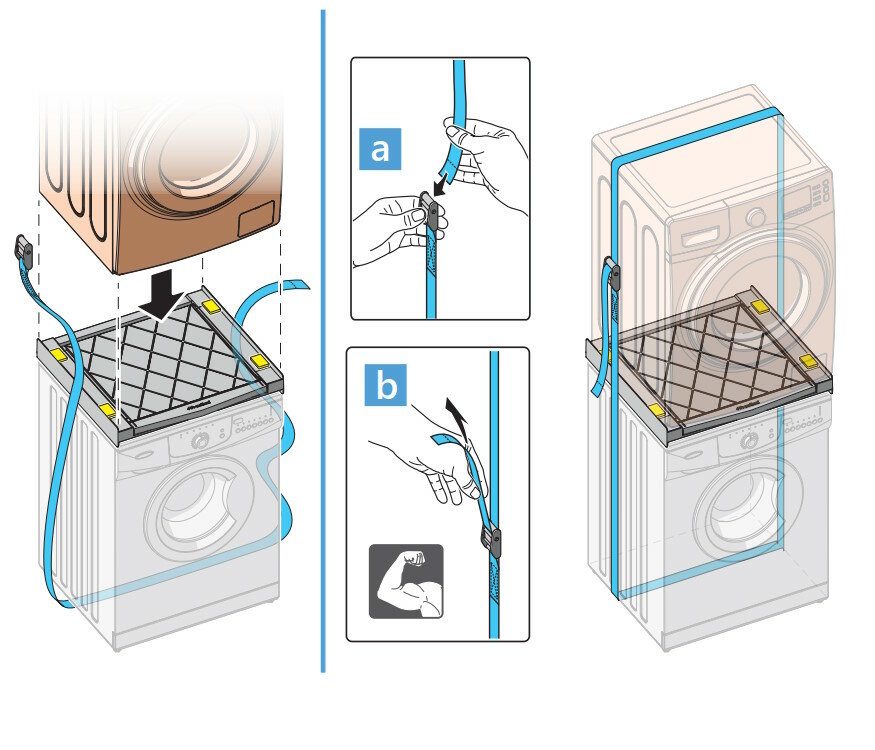 a

b