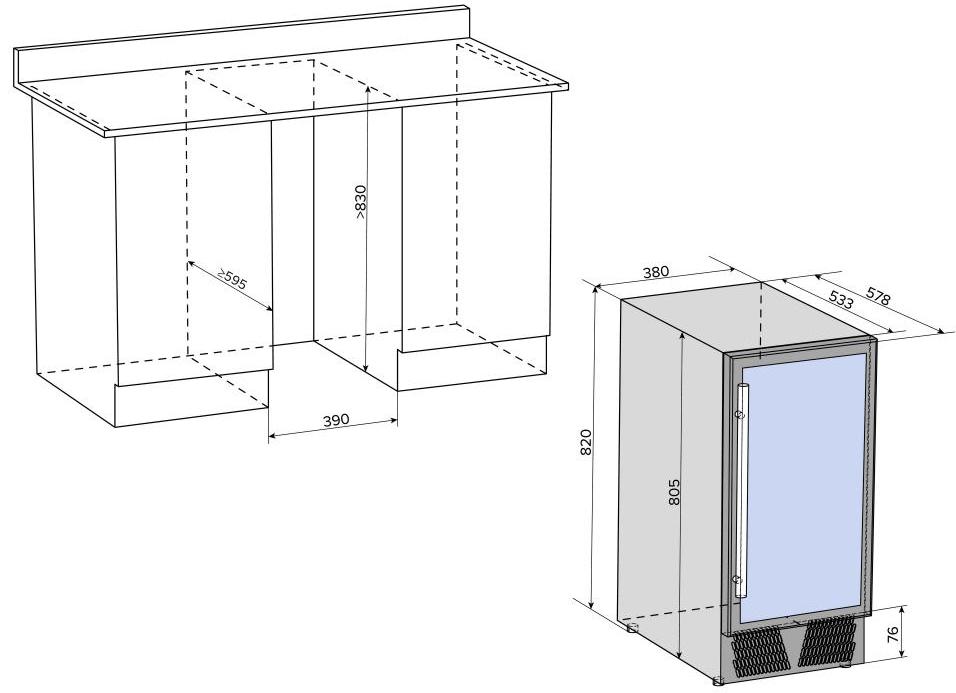 >830
≥595
390
380
533
578
820
805
76