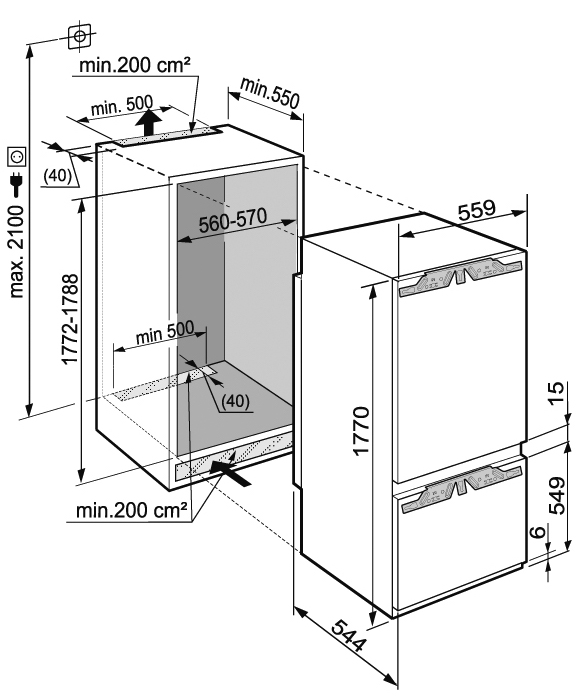 min.200 cm²
min. 500
min.550
(40)
max. 2100
560-570
559
1772-1788
min 500
(40)
1770
15
549
6
min.200 cm²
544